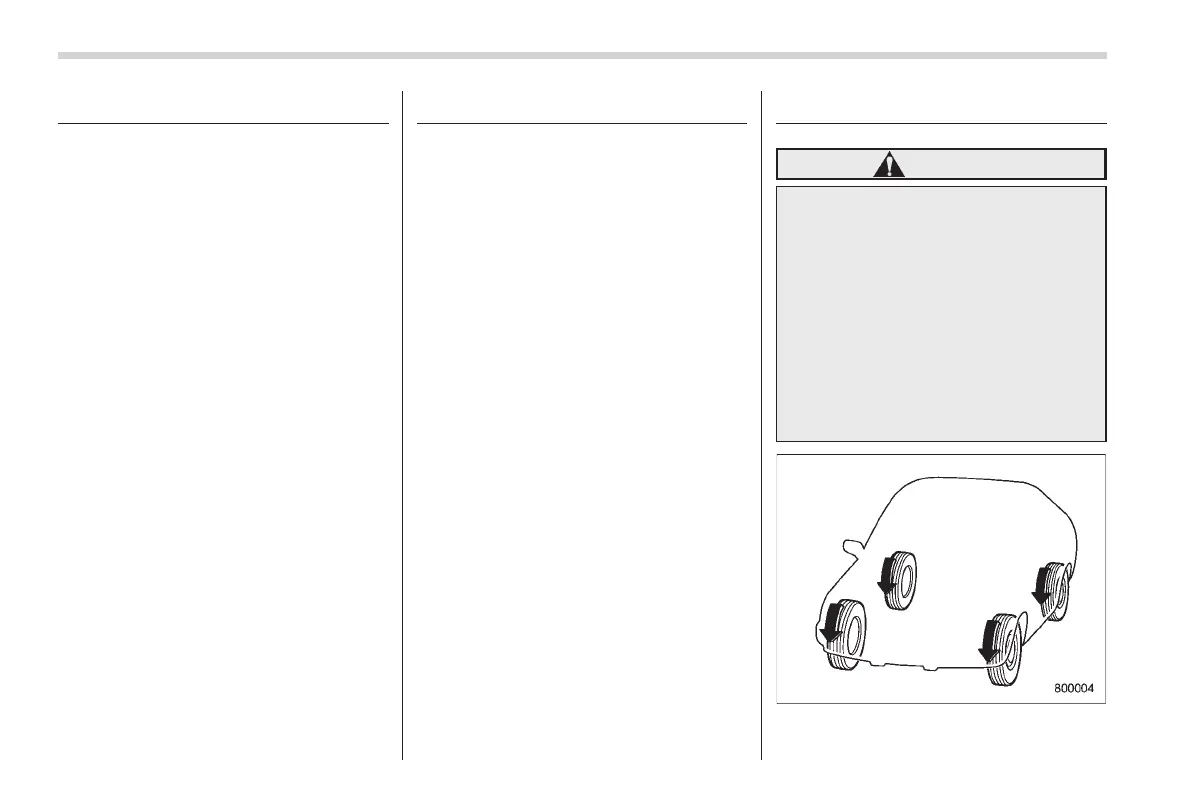 800004