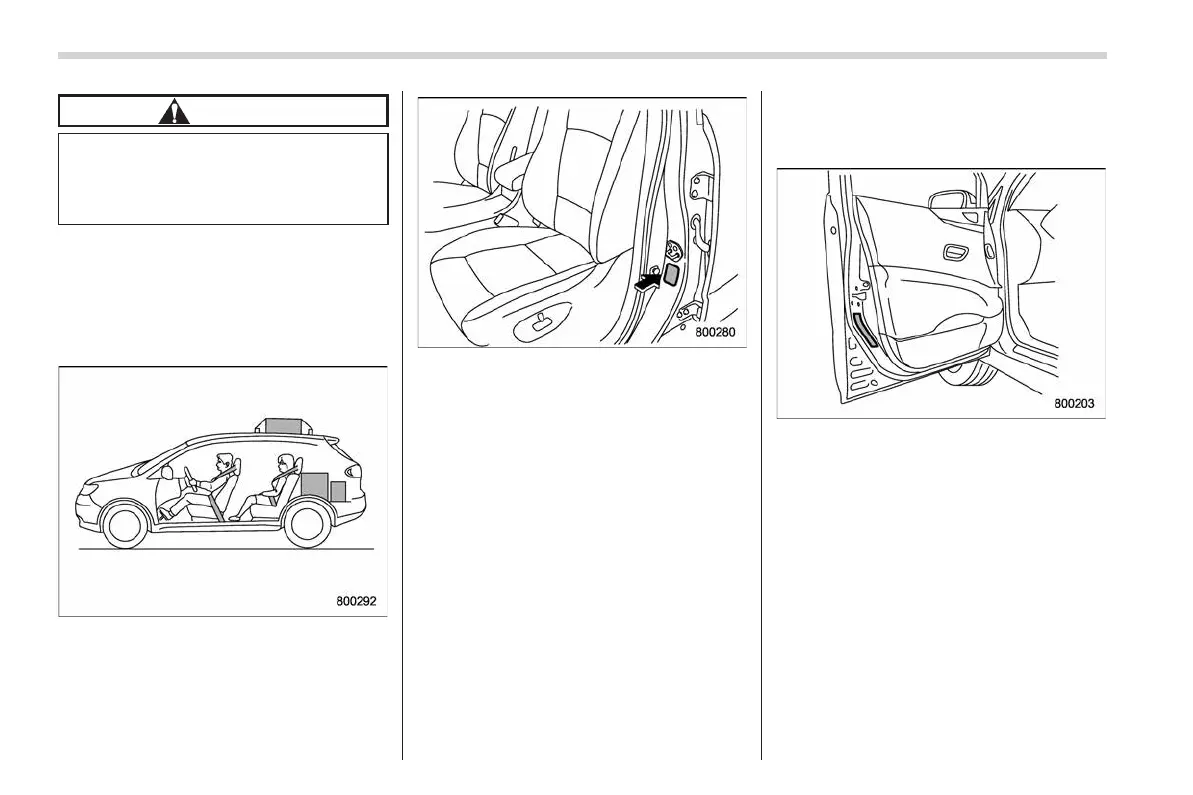 800292

800280

800203