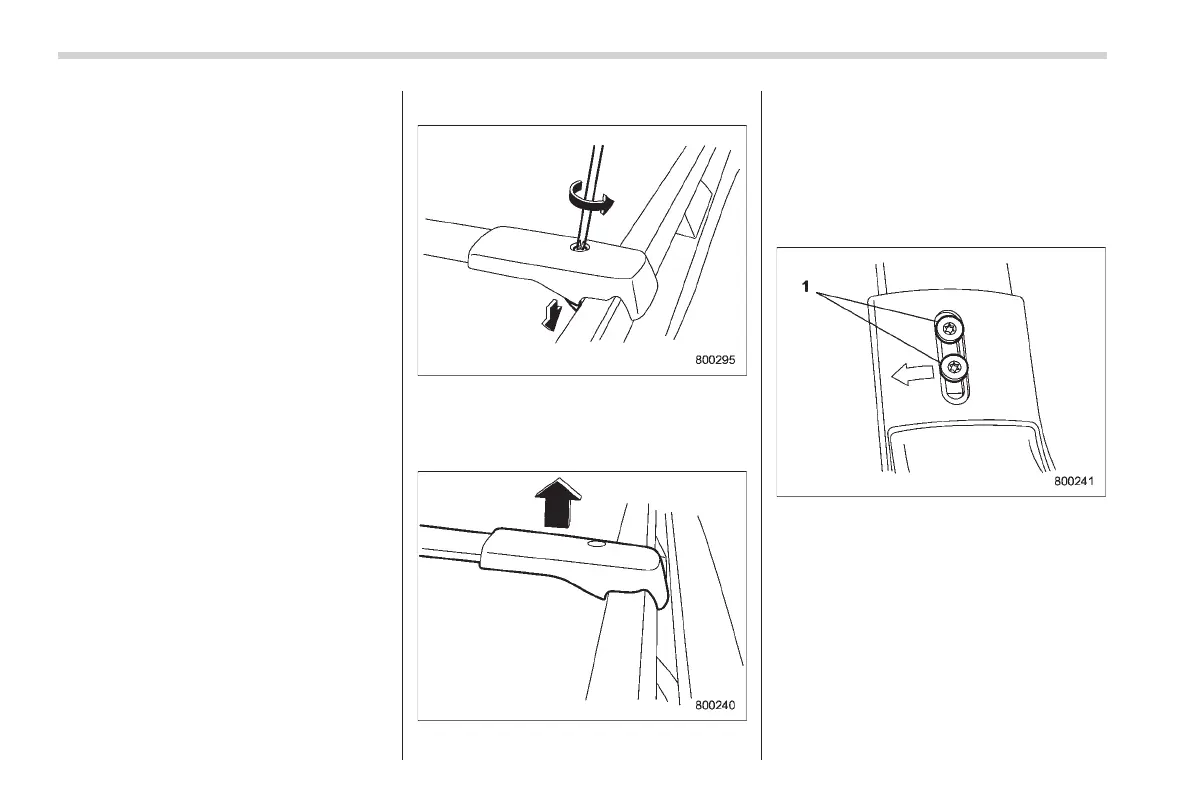 800295

800240

1

800241