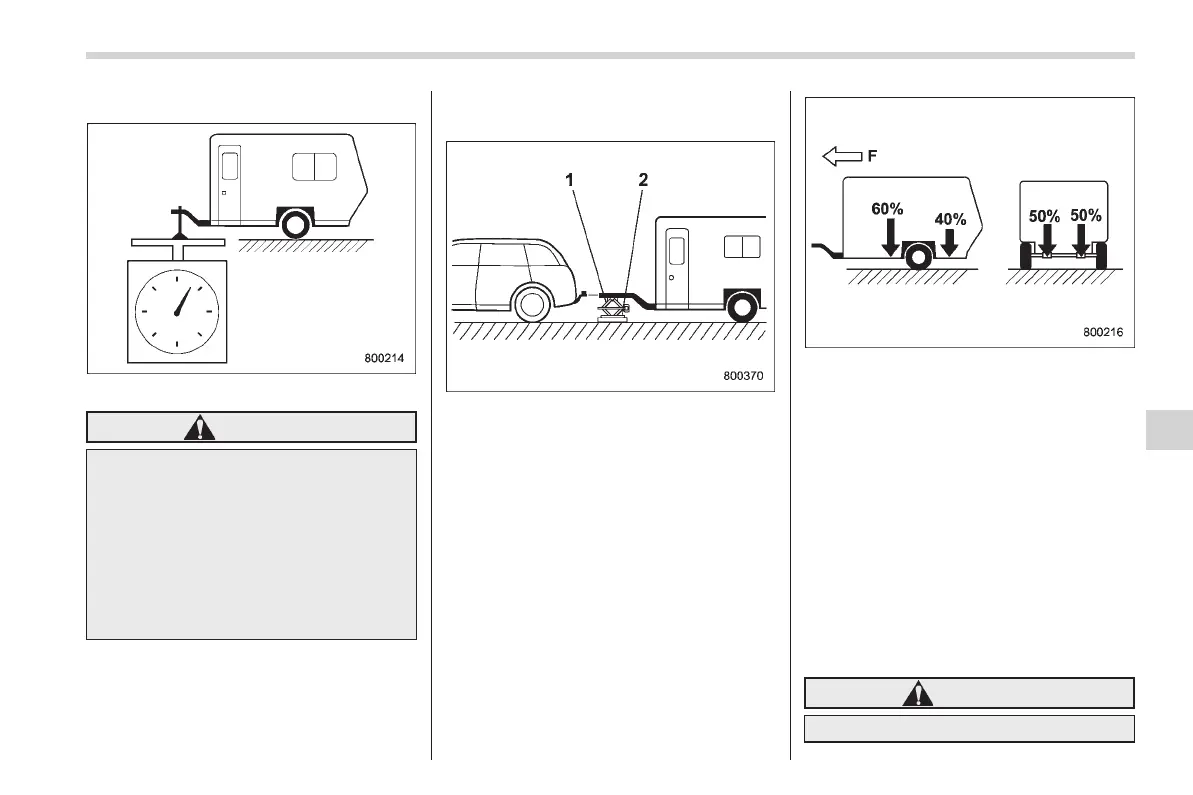 800214

1
2
800370

F
60%
40%
50%
50%
800216