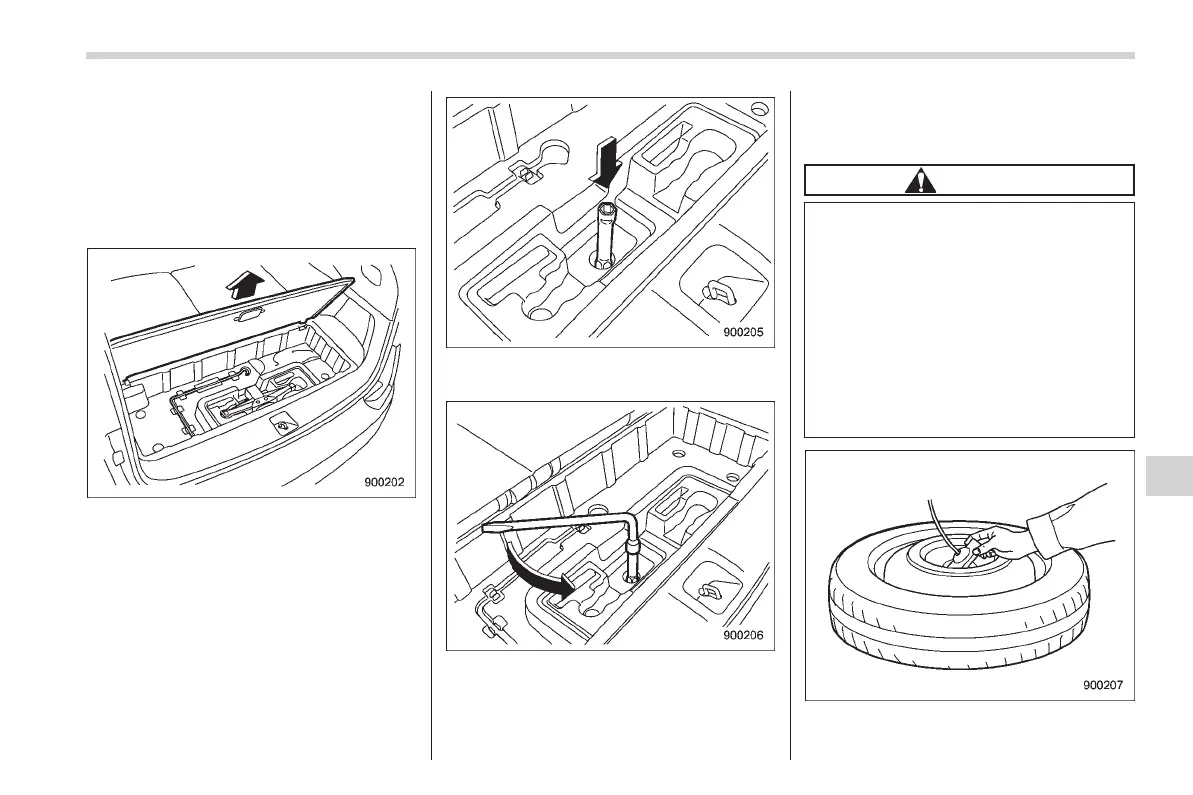 900202

900205

900206

900207