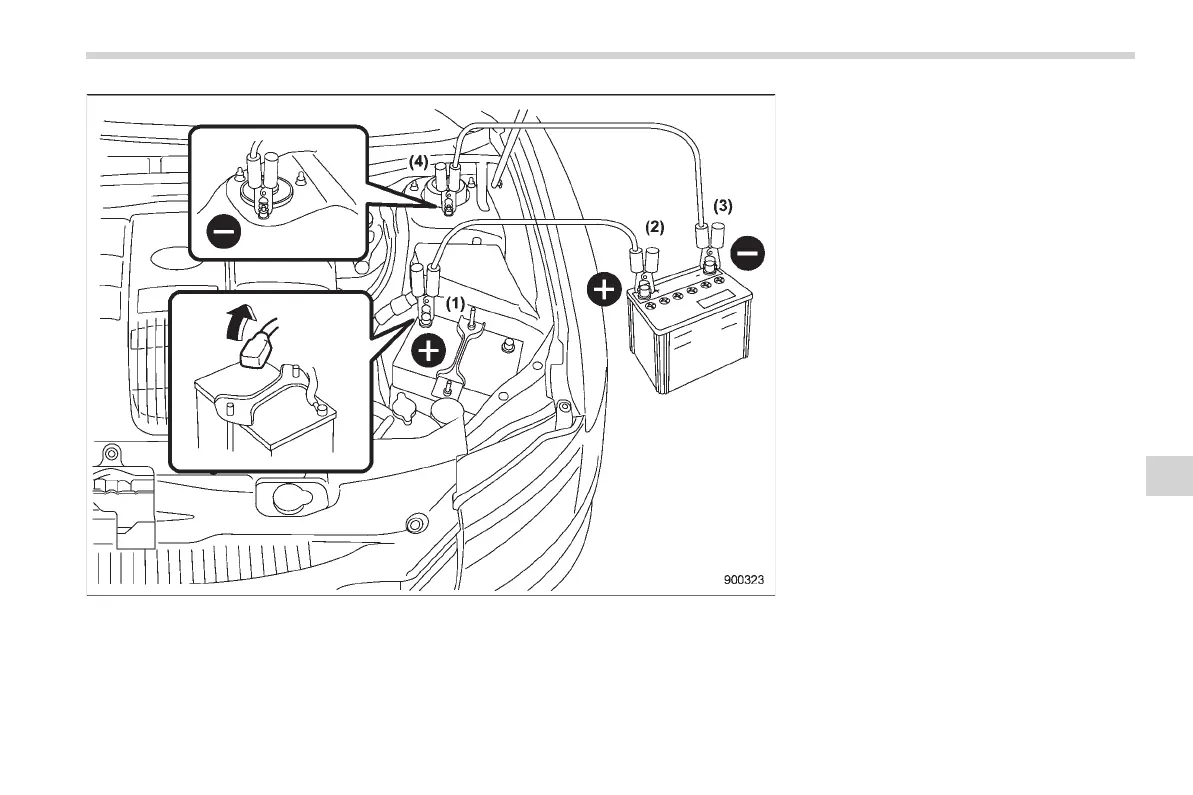 (4)
(3)
(2)
(1)
900323