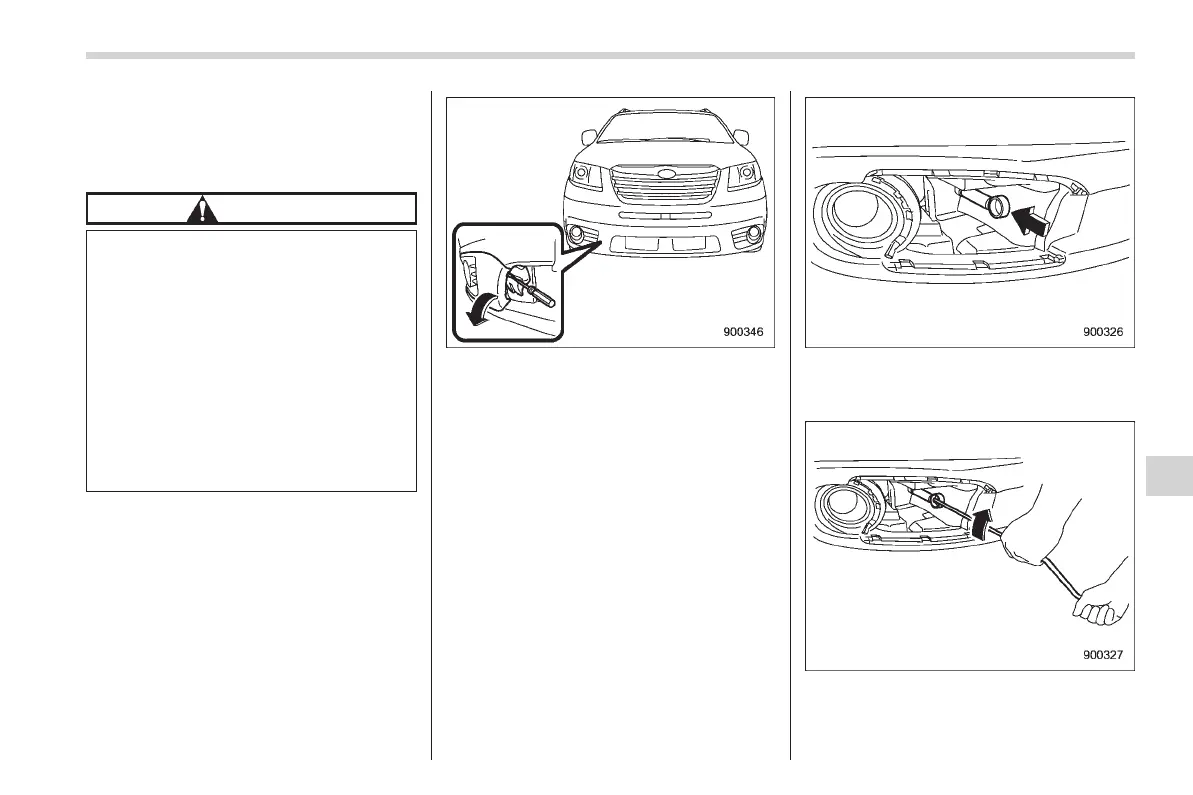 900346

900326

900327