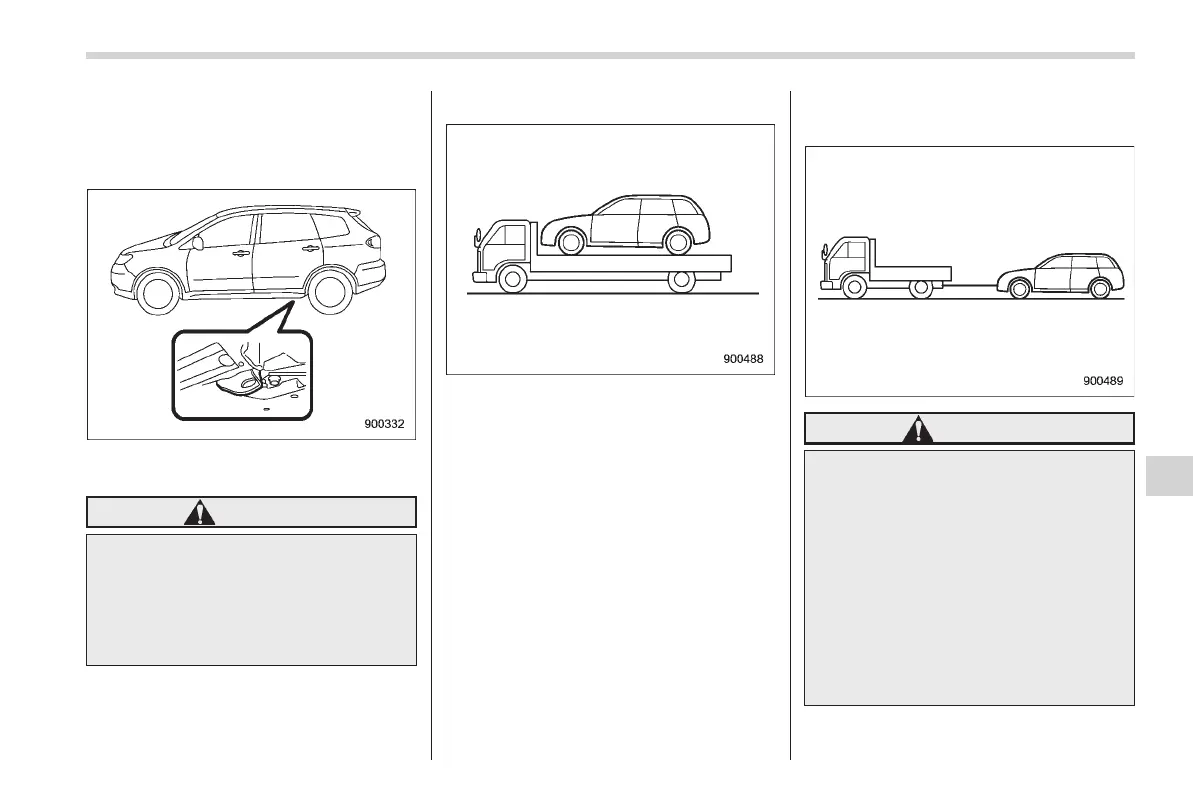 900332

900488

900489