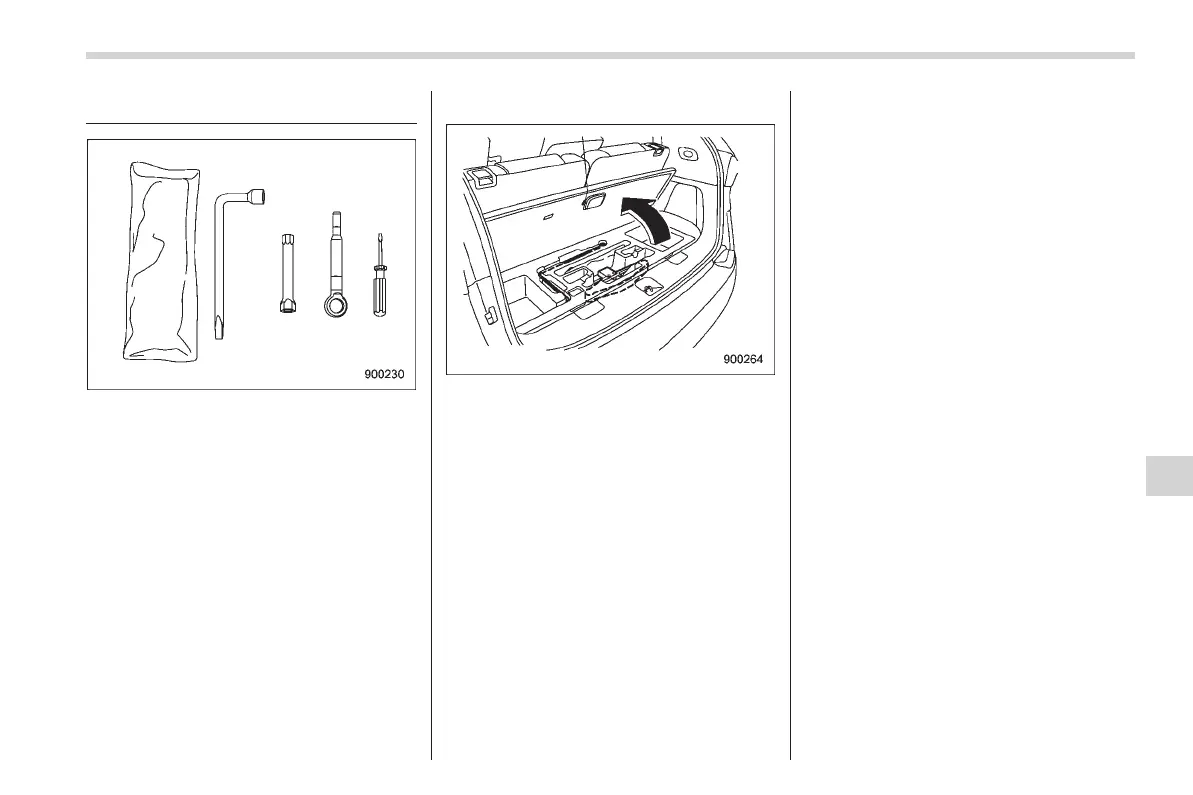 900230

900264