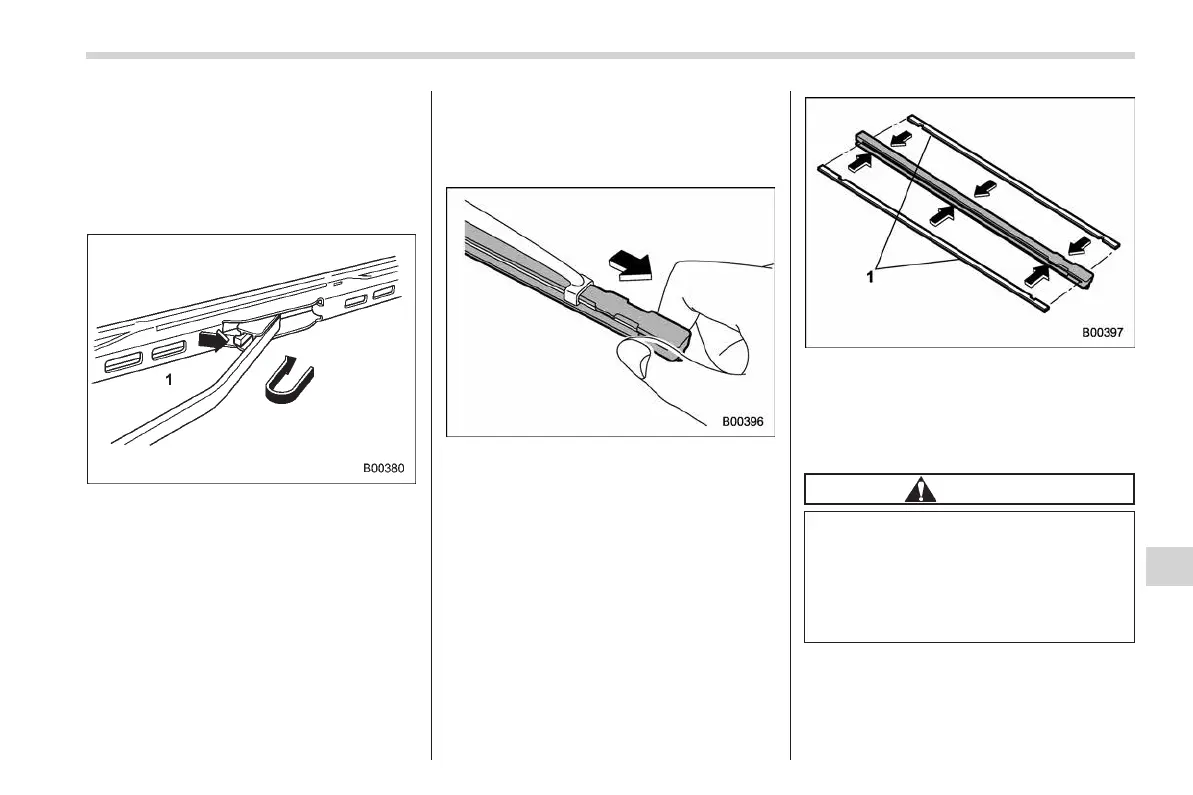 1

B00380

B00396

1

B00397