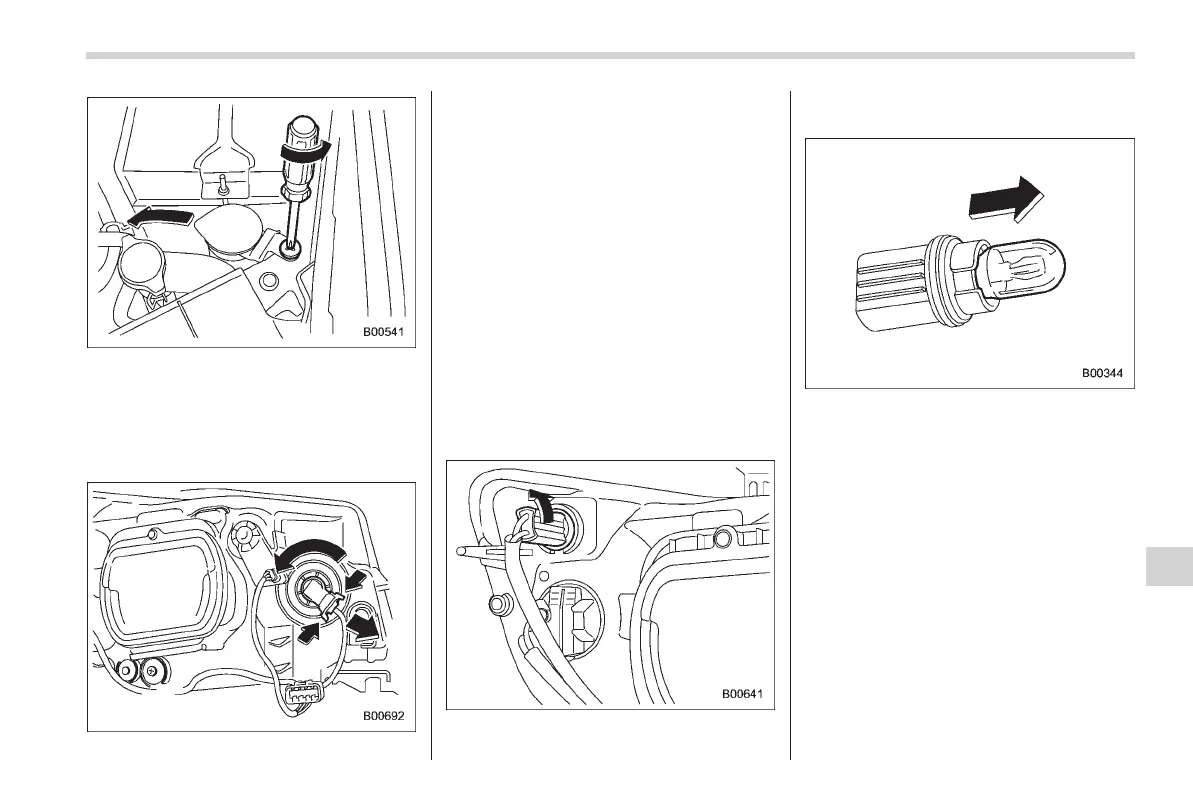 B00541

B00692

B00641

B00344