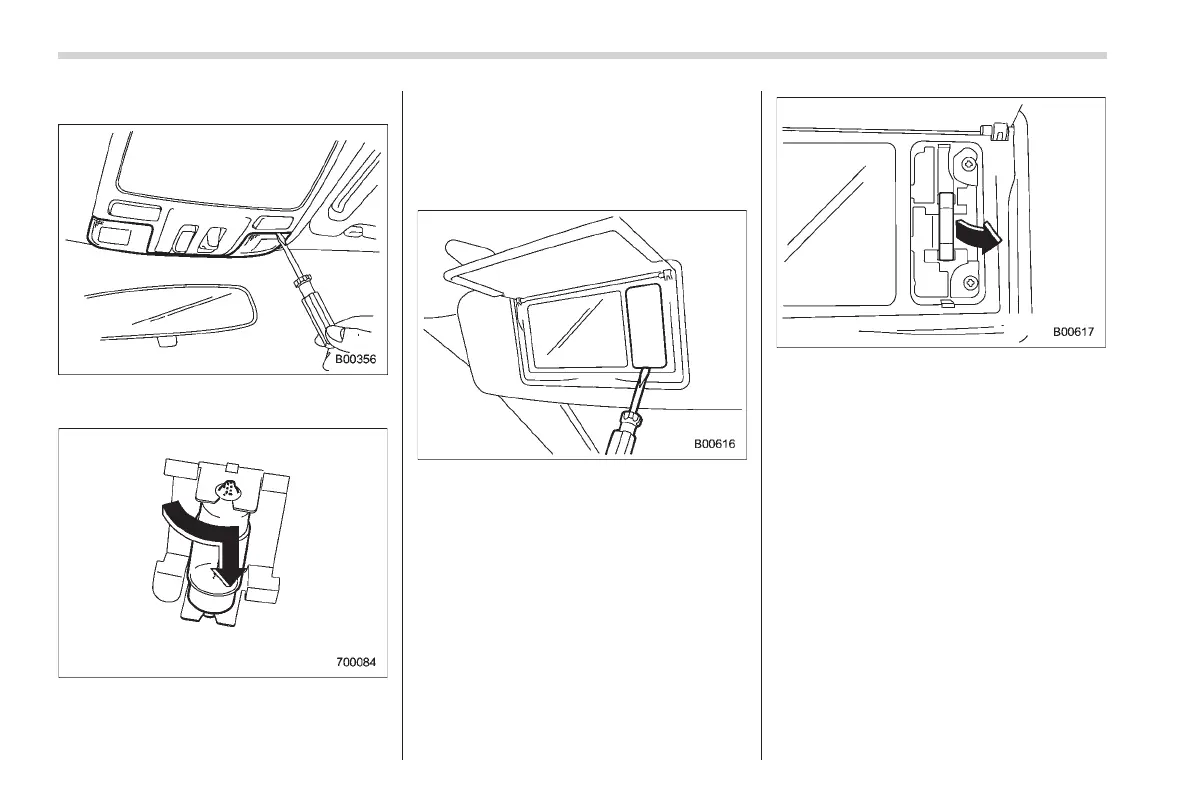 B00356

700084

B00616

B00617