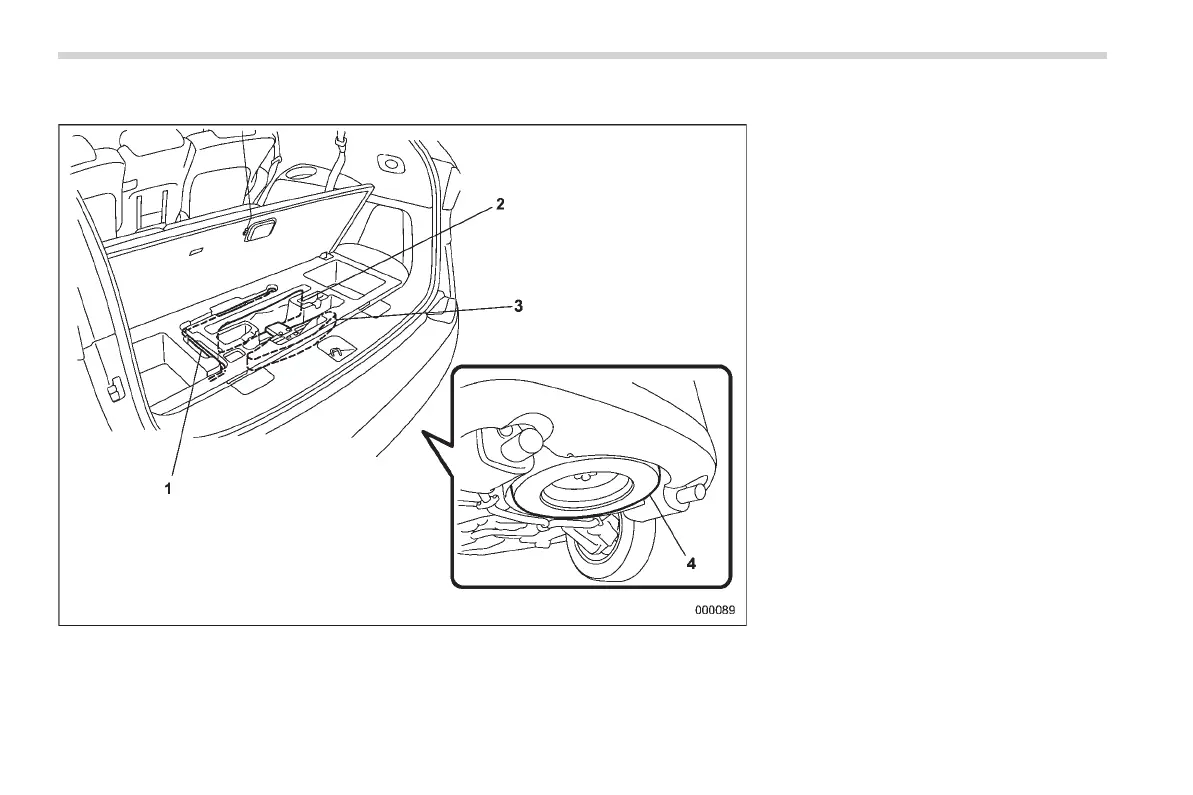 2

3

1

4

000089