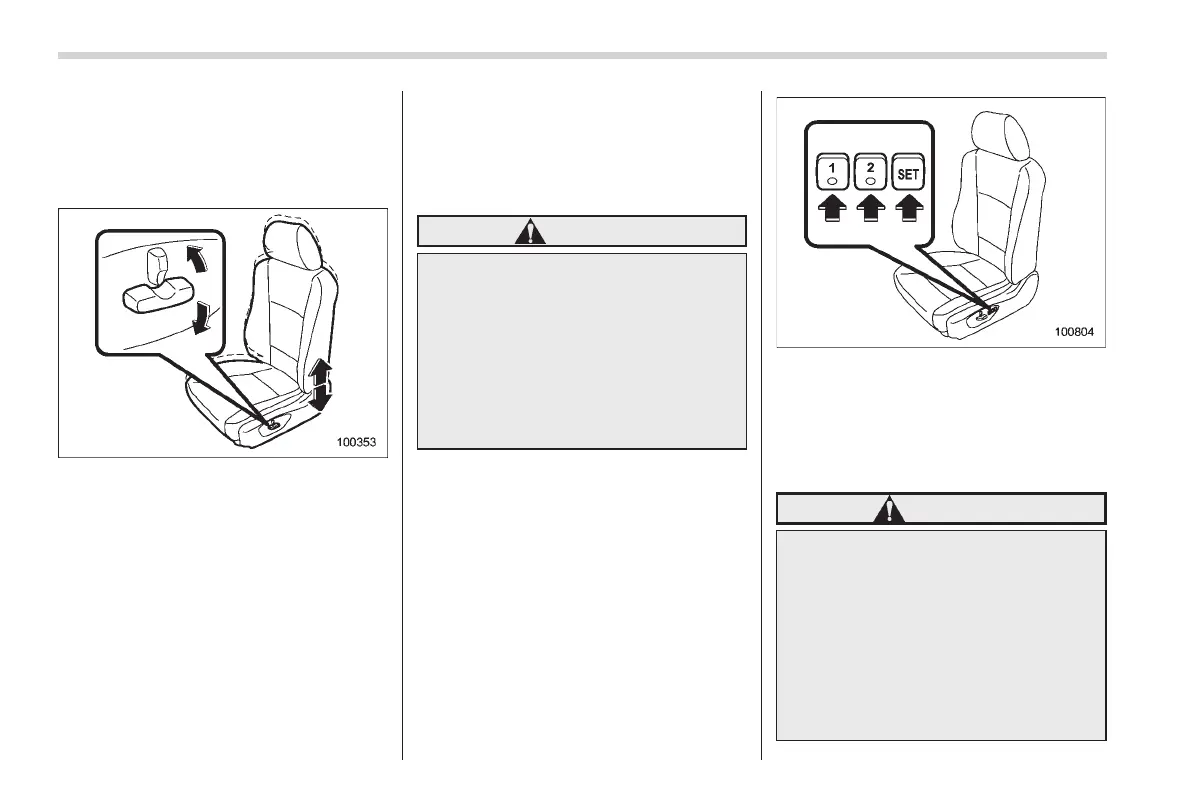 100353

1

2

SET

100804