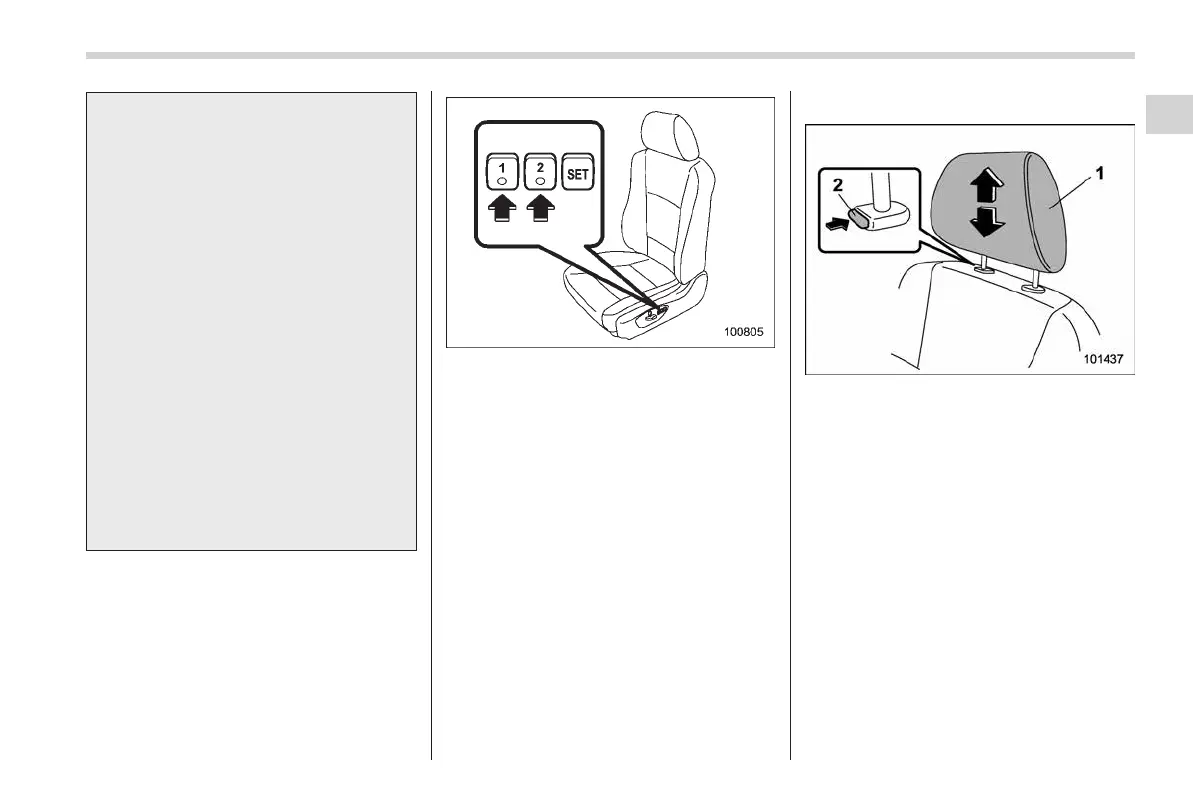 1

2

SET

100805

2

1

101437