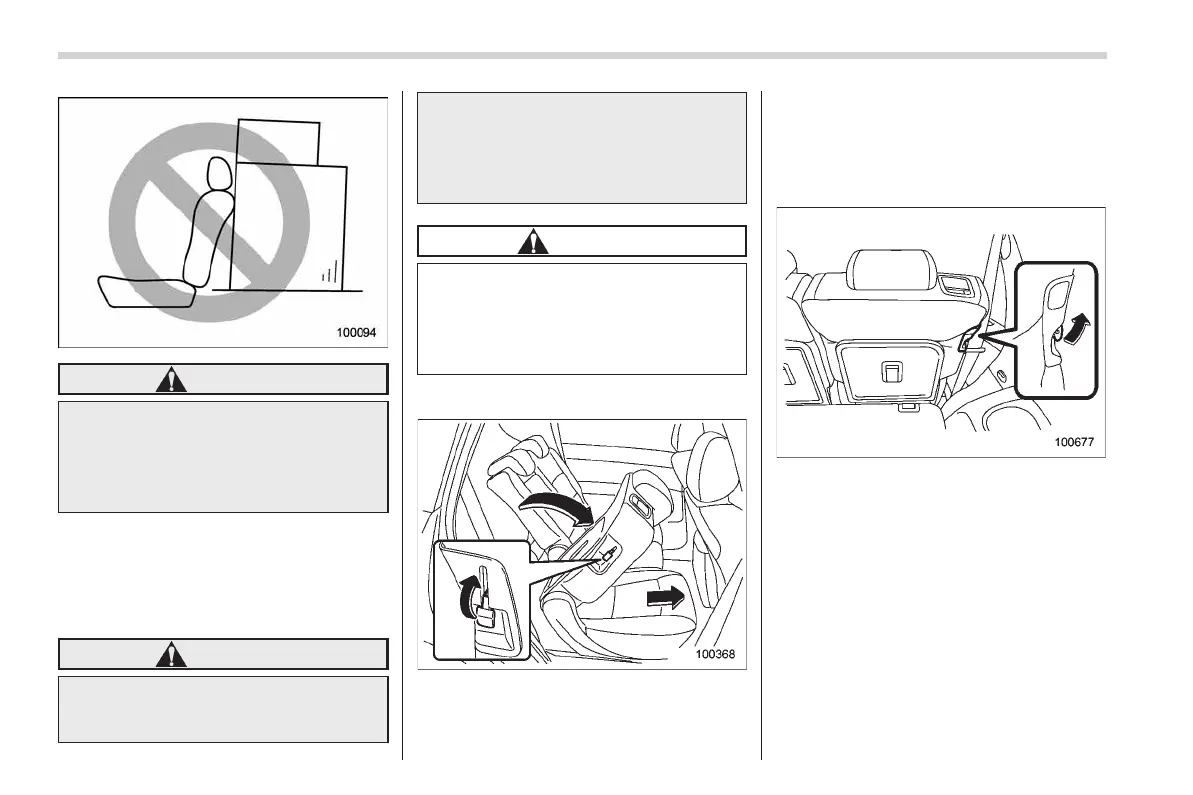 100094

100368

100677