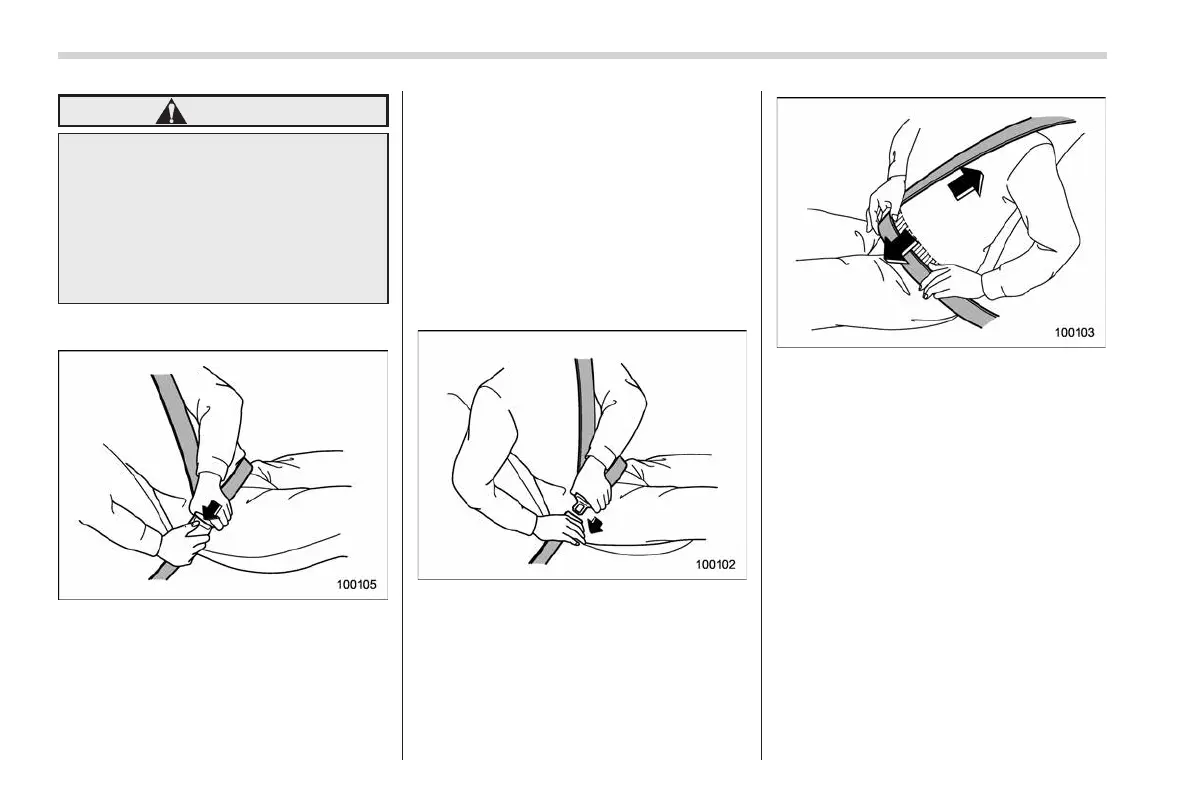 100105

100102

100103