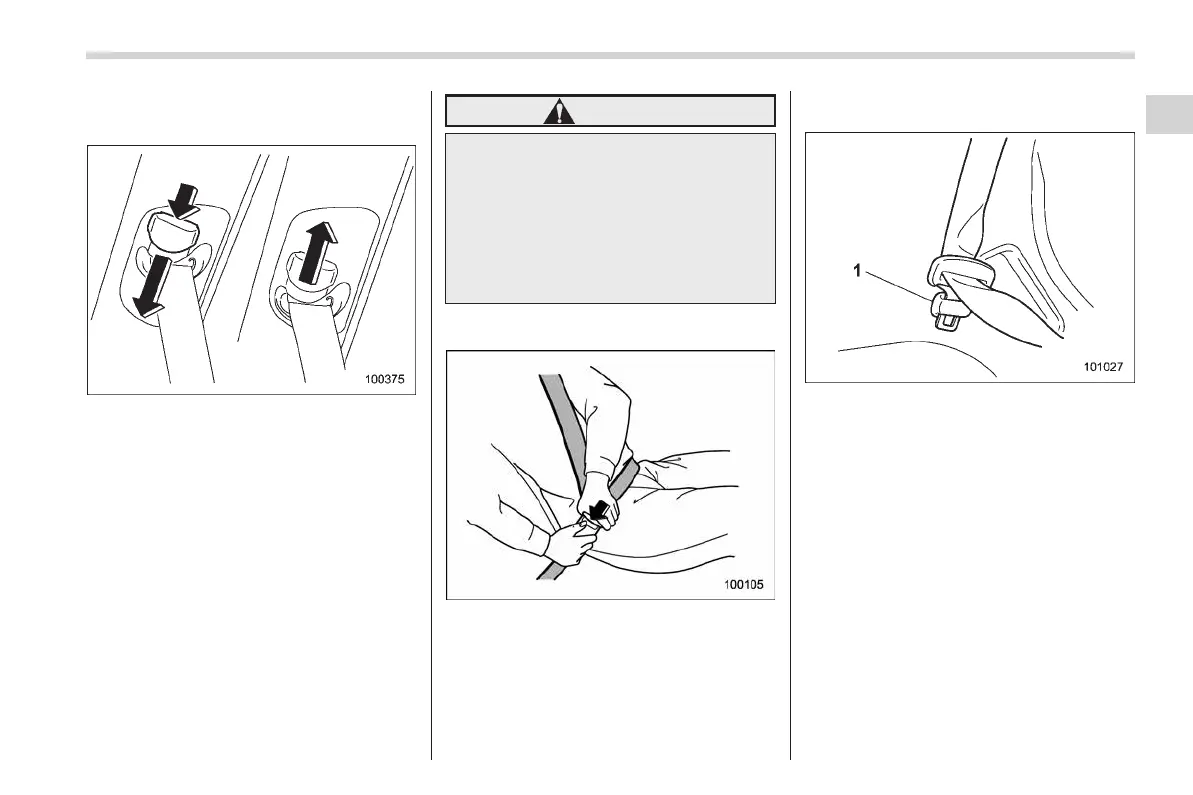 100375

100105

1

101027