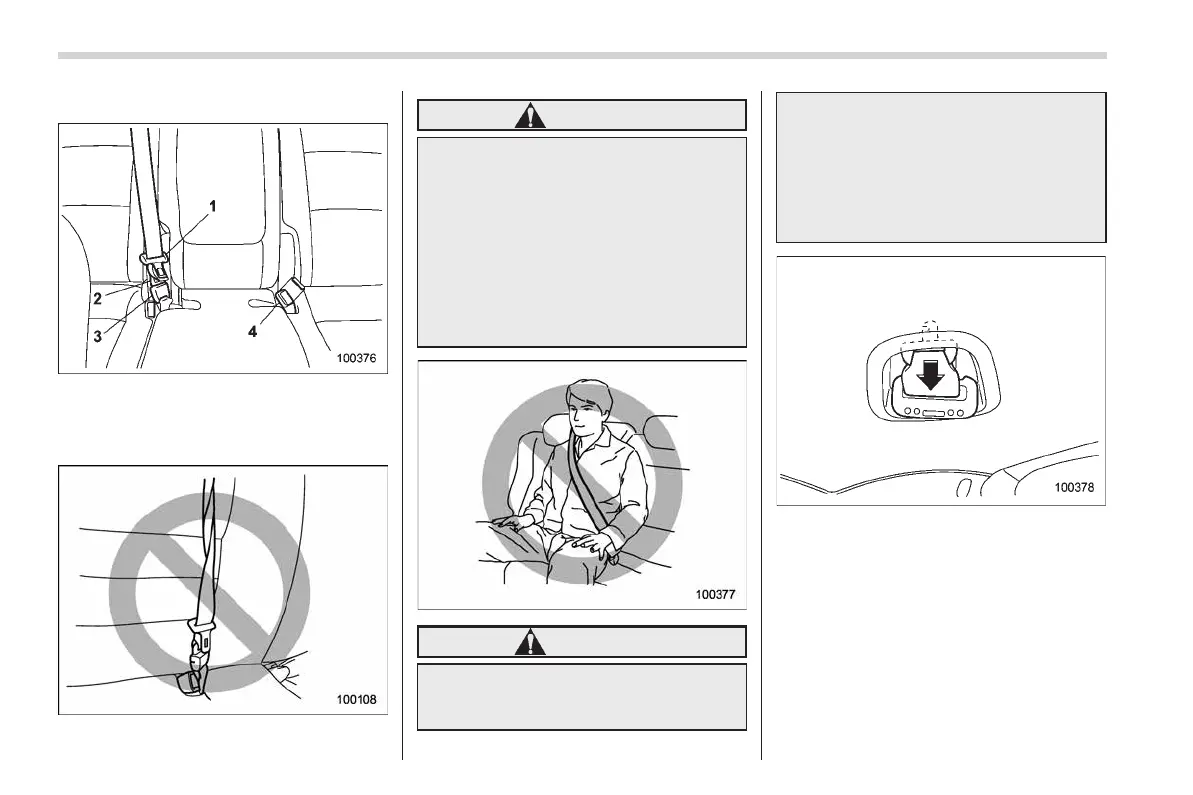 1
2
3
4
100376

100108

100377

100378