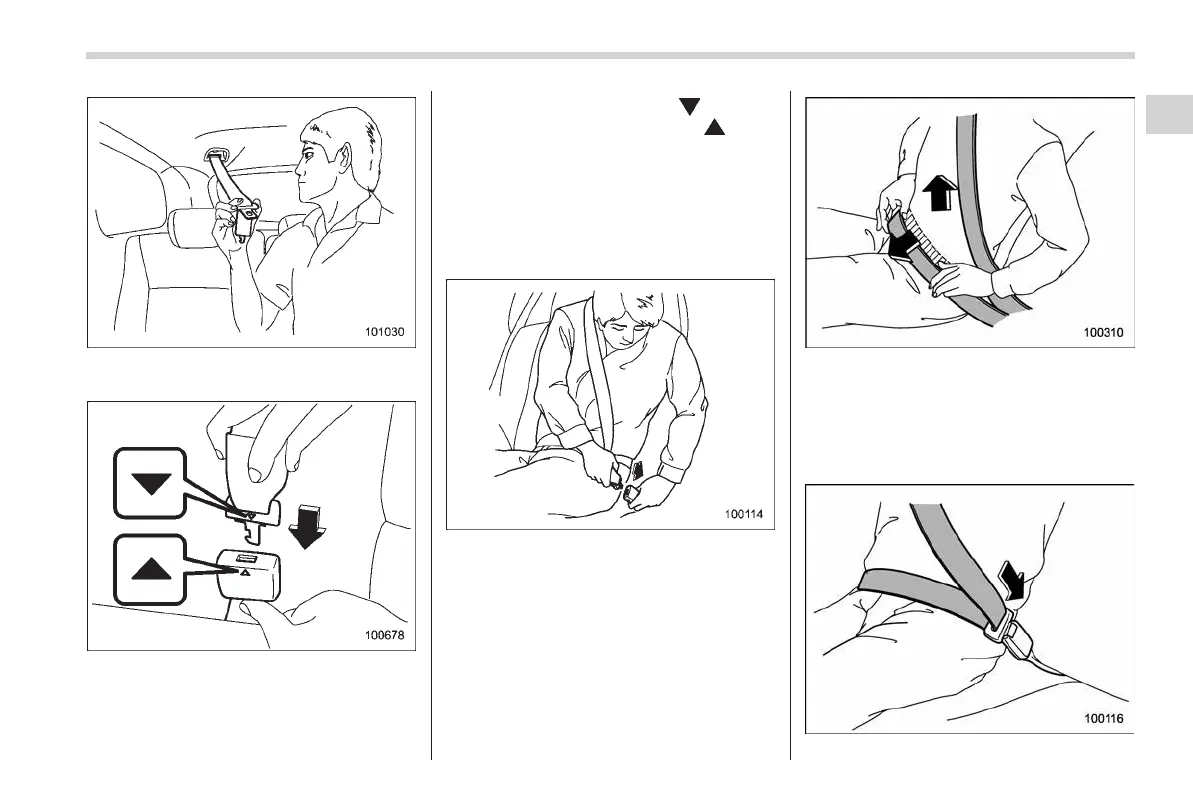 101030

100678

100114

100310

100116