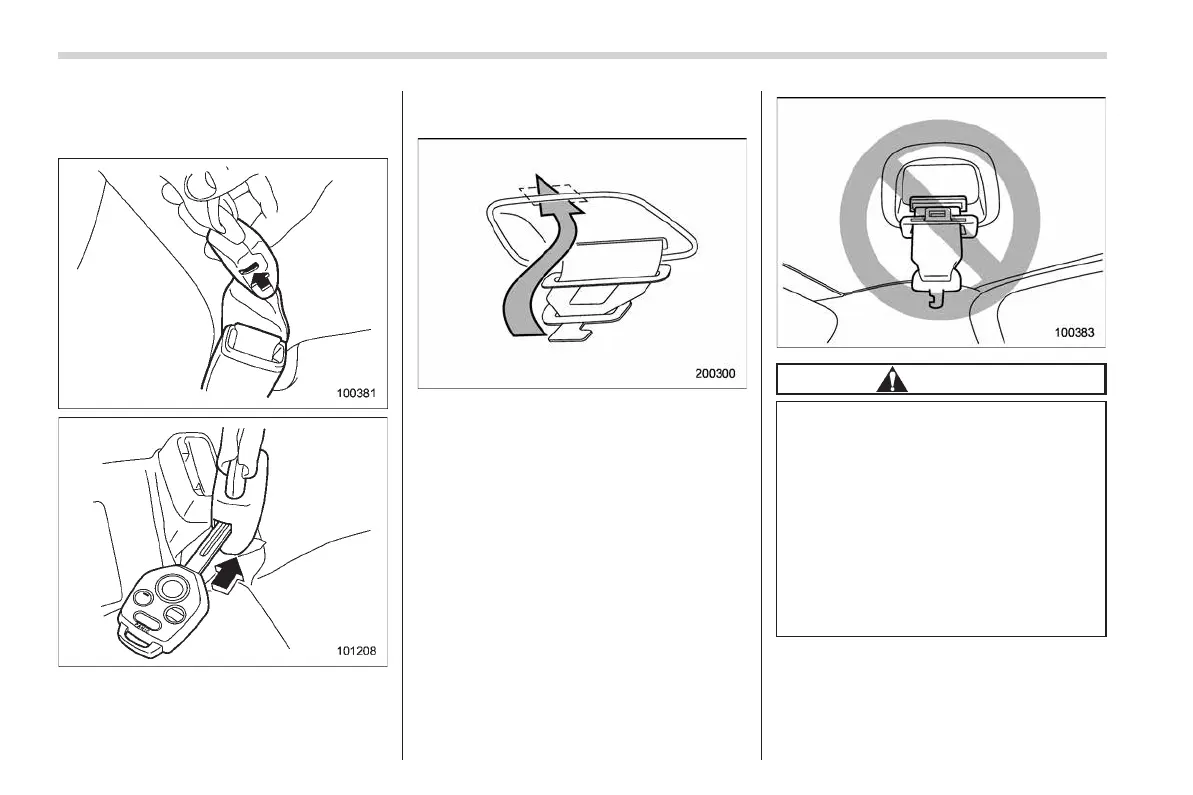 100381

101208

200300

100383