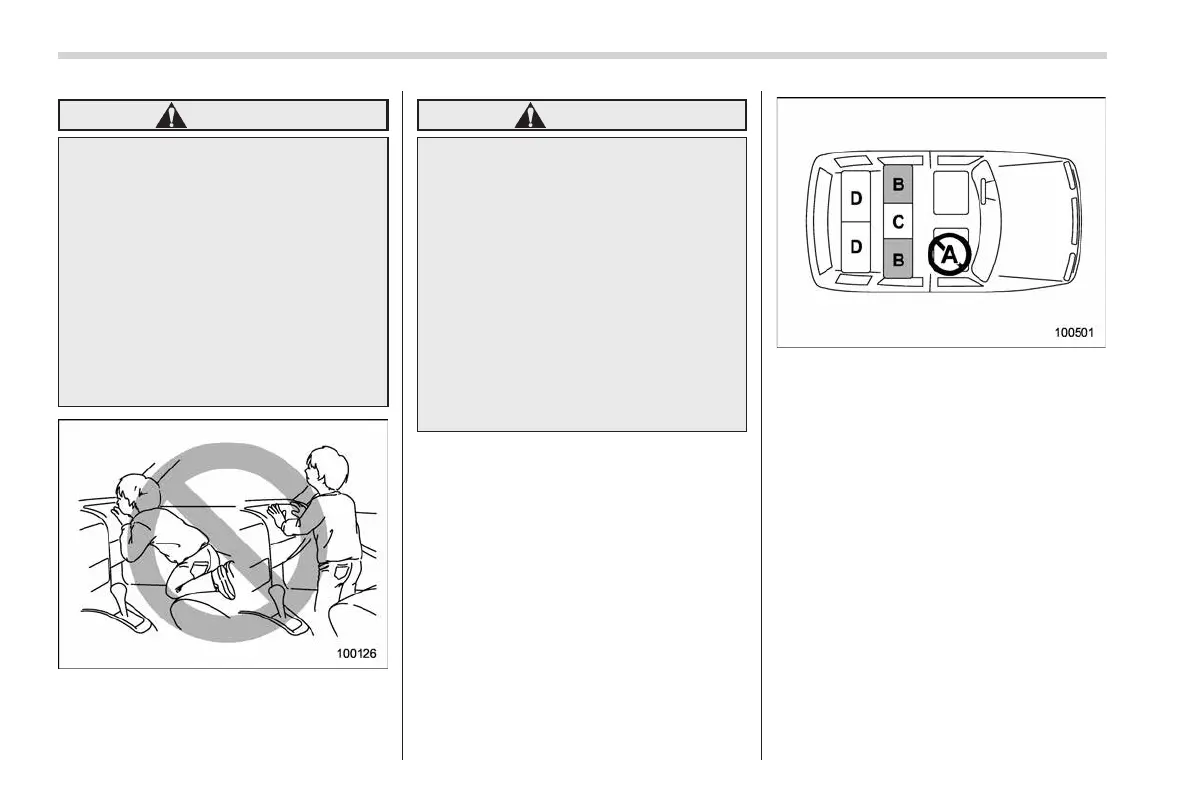 100126

D
D
B
C
B
A

100501