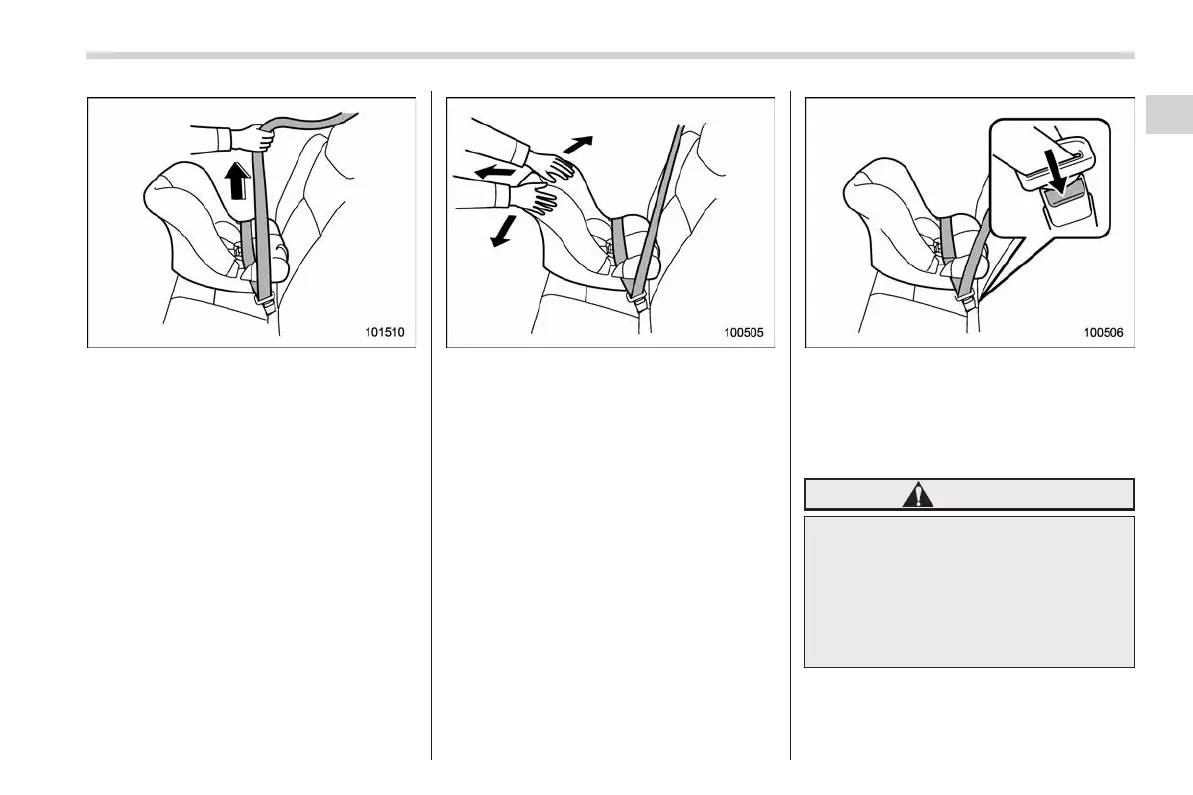 101510

100505

100506