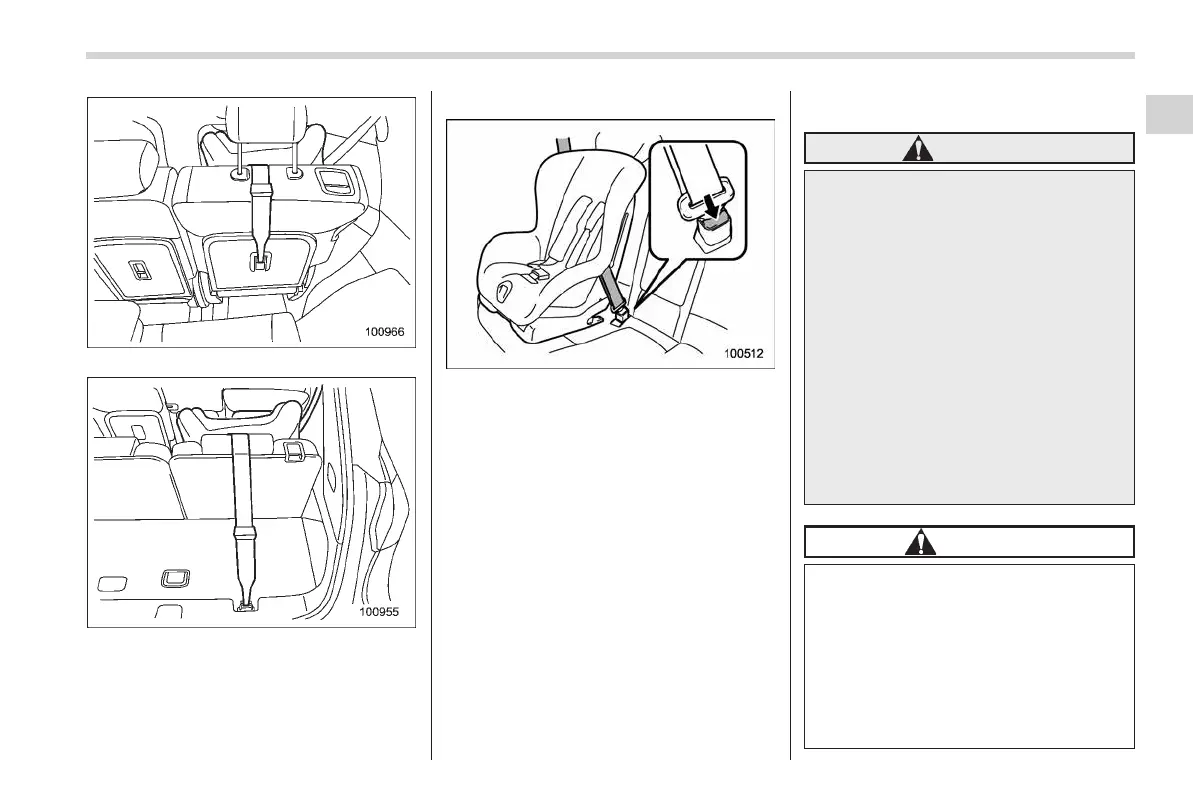 100966

100955

100512