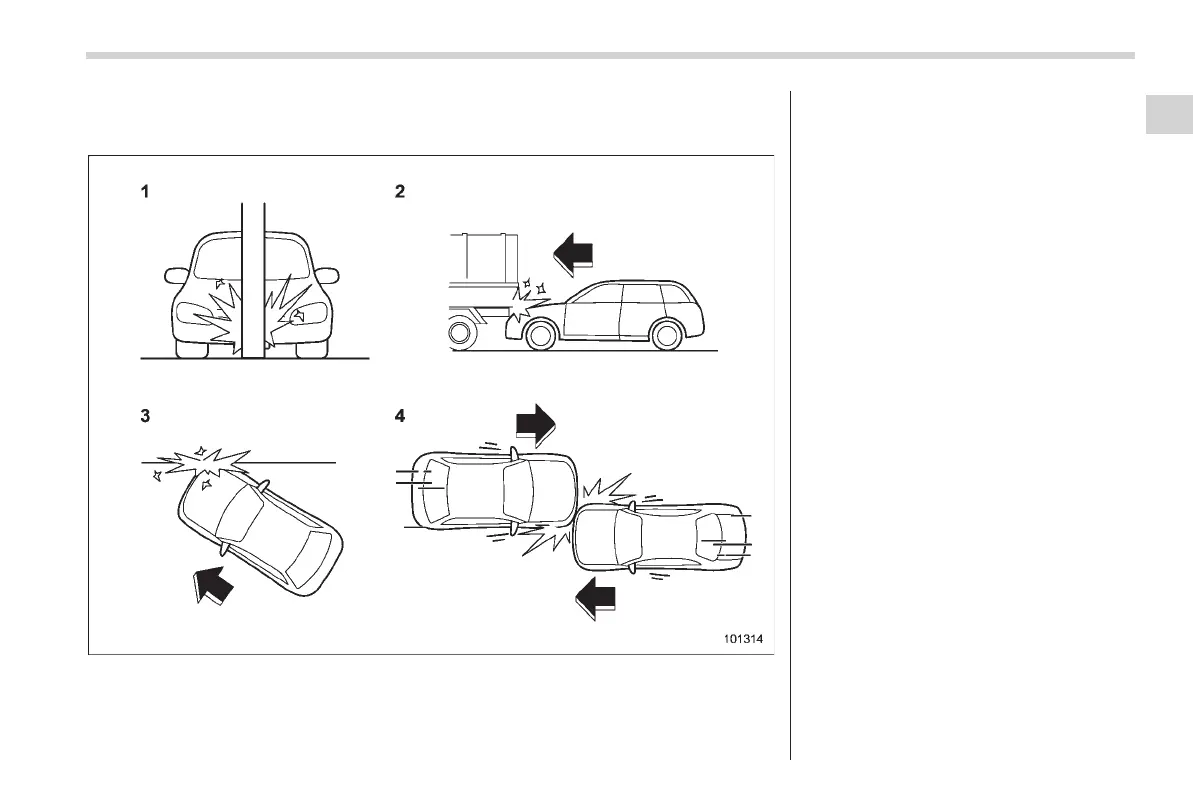 1

2

3

4

101314