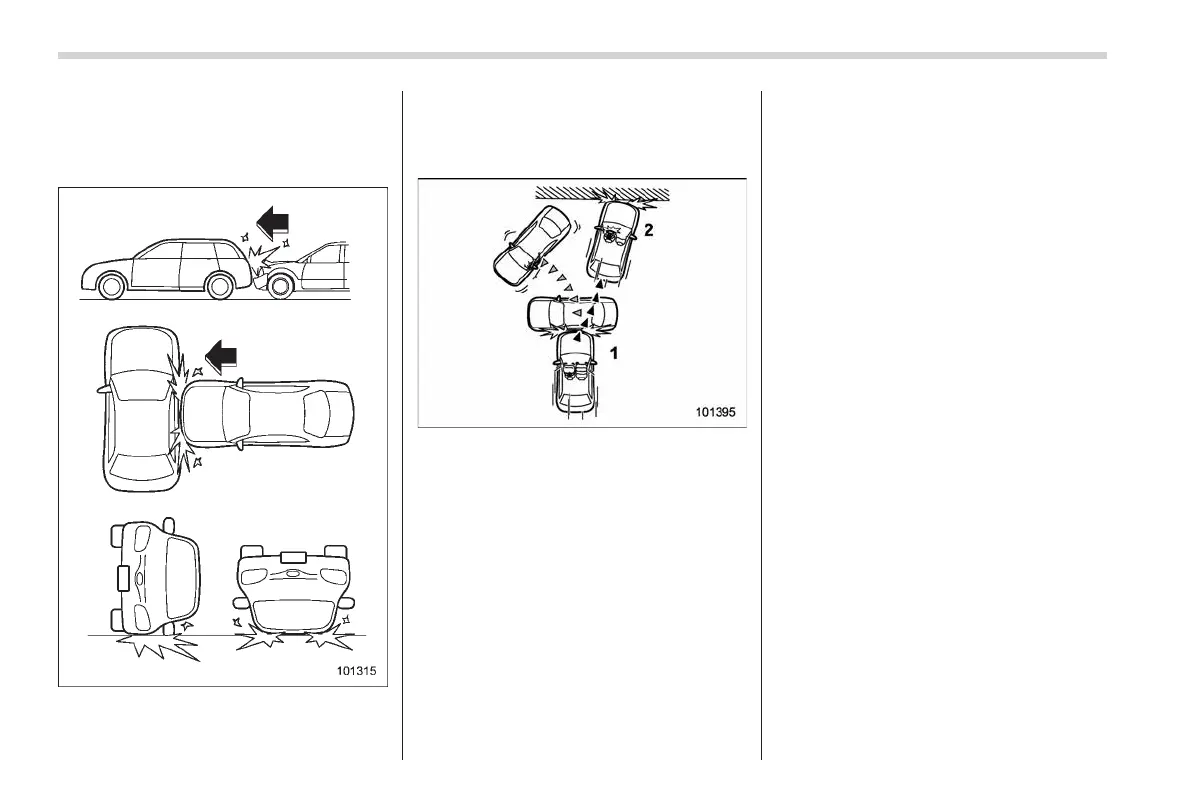 101315

2

1

101395