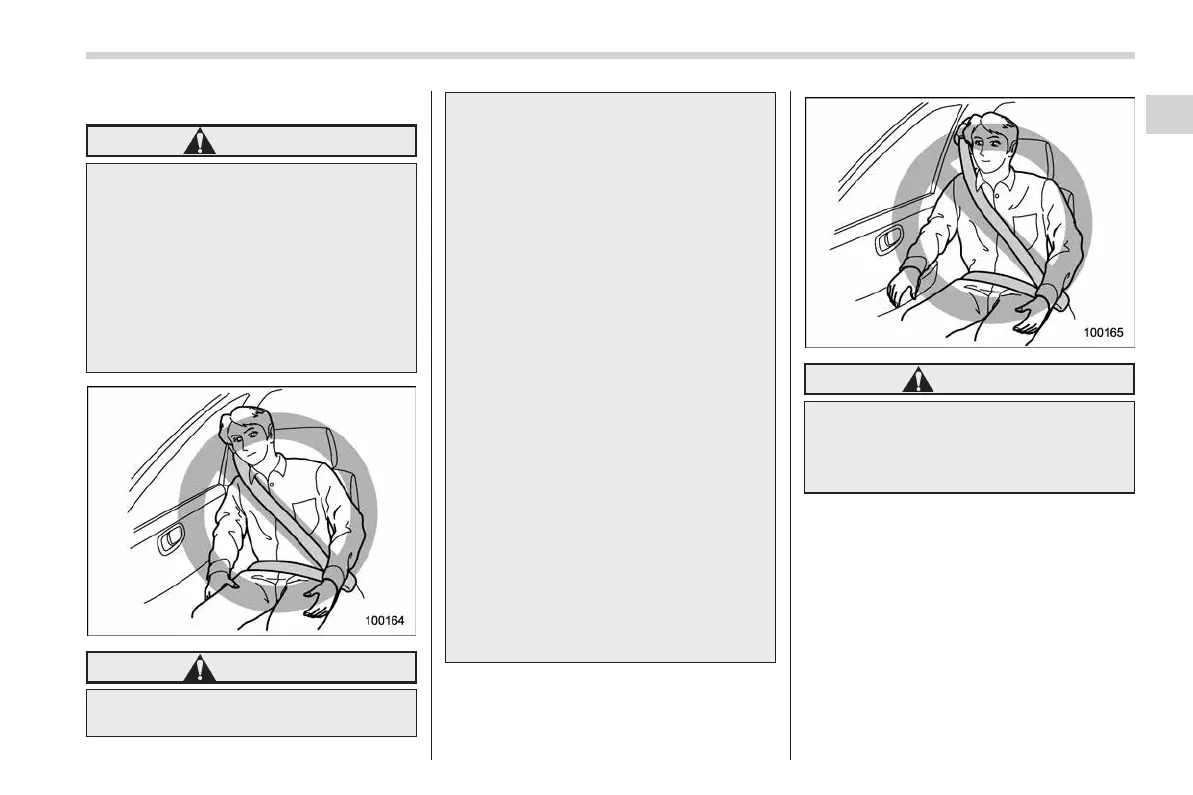 100164

100165