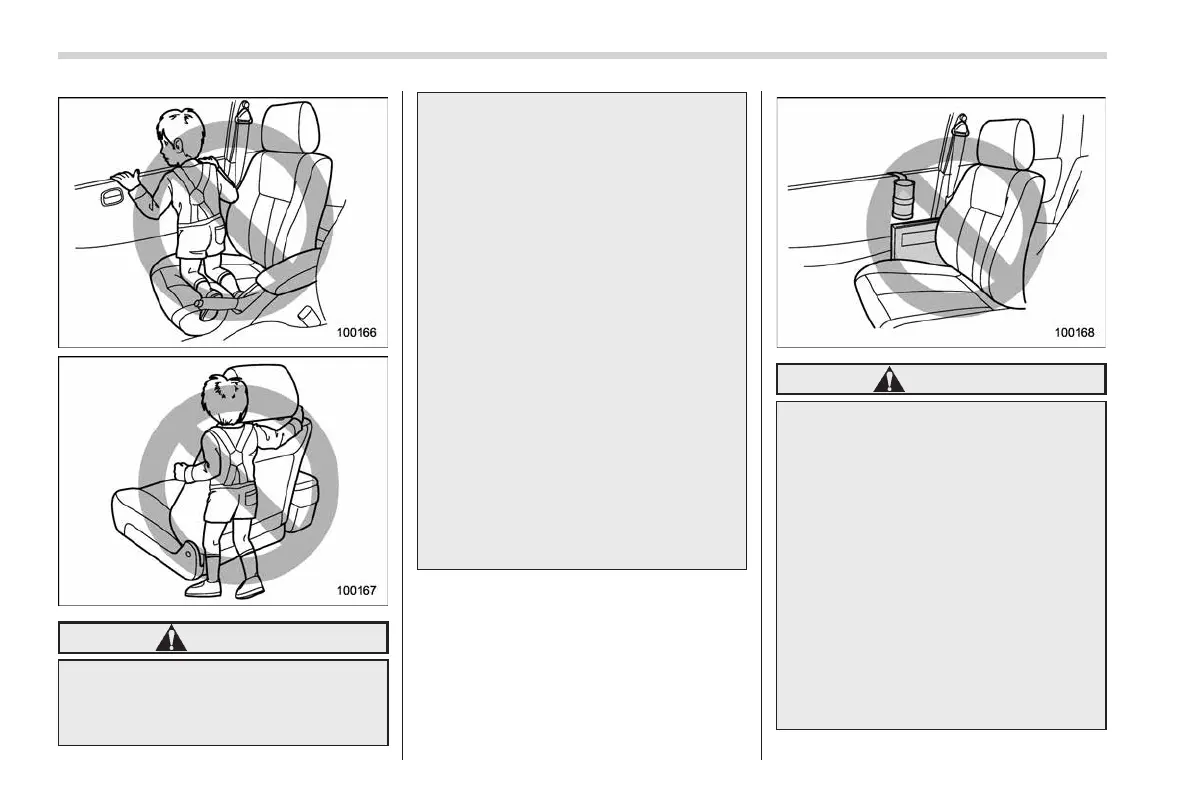 100166

100167

100168