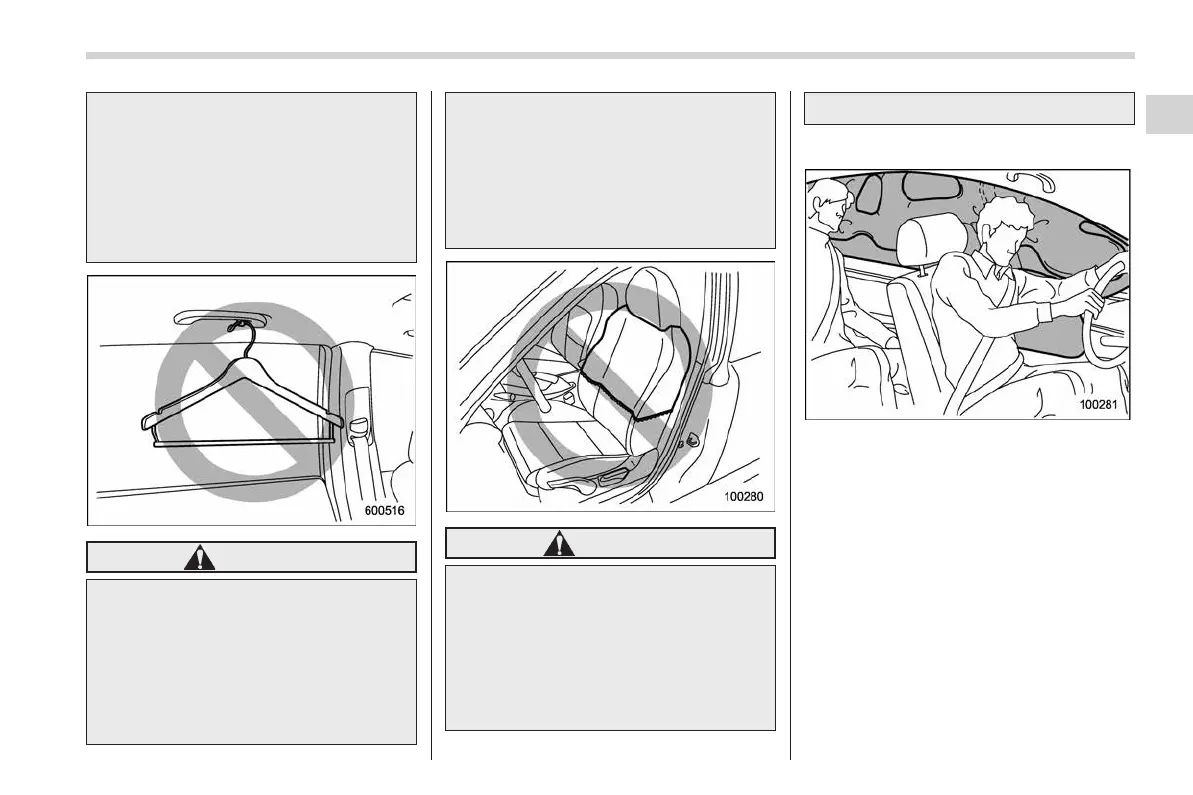 600516

100280

100281