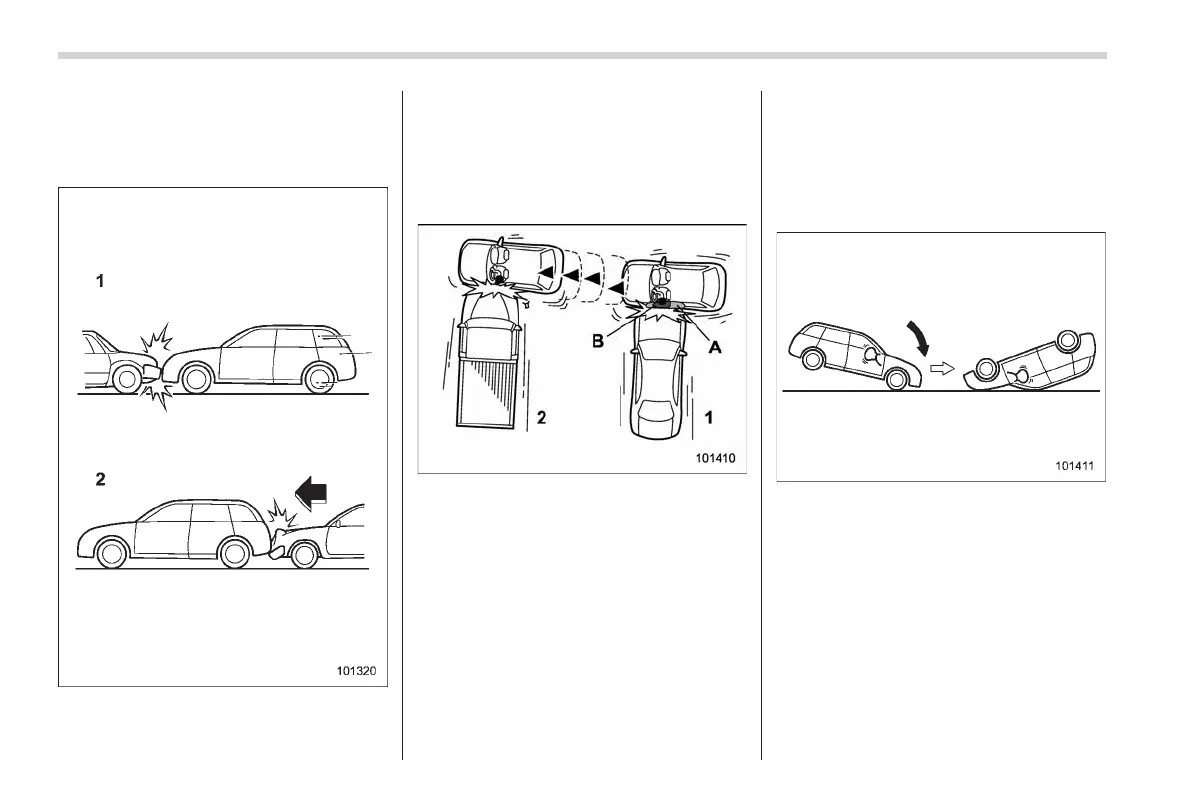 1

2

101320

B

A

2

1

101410

101411