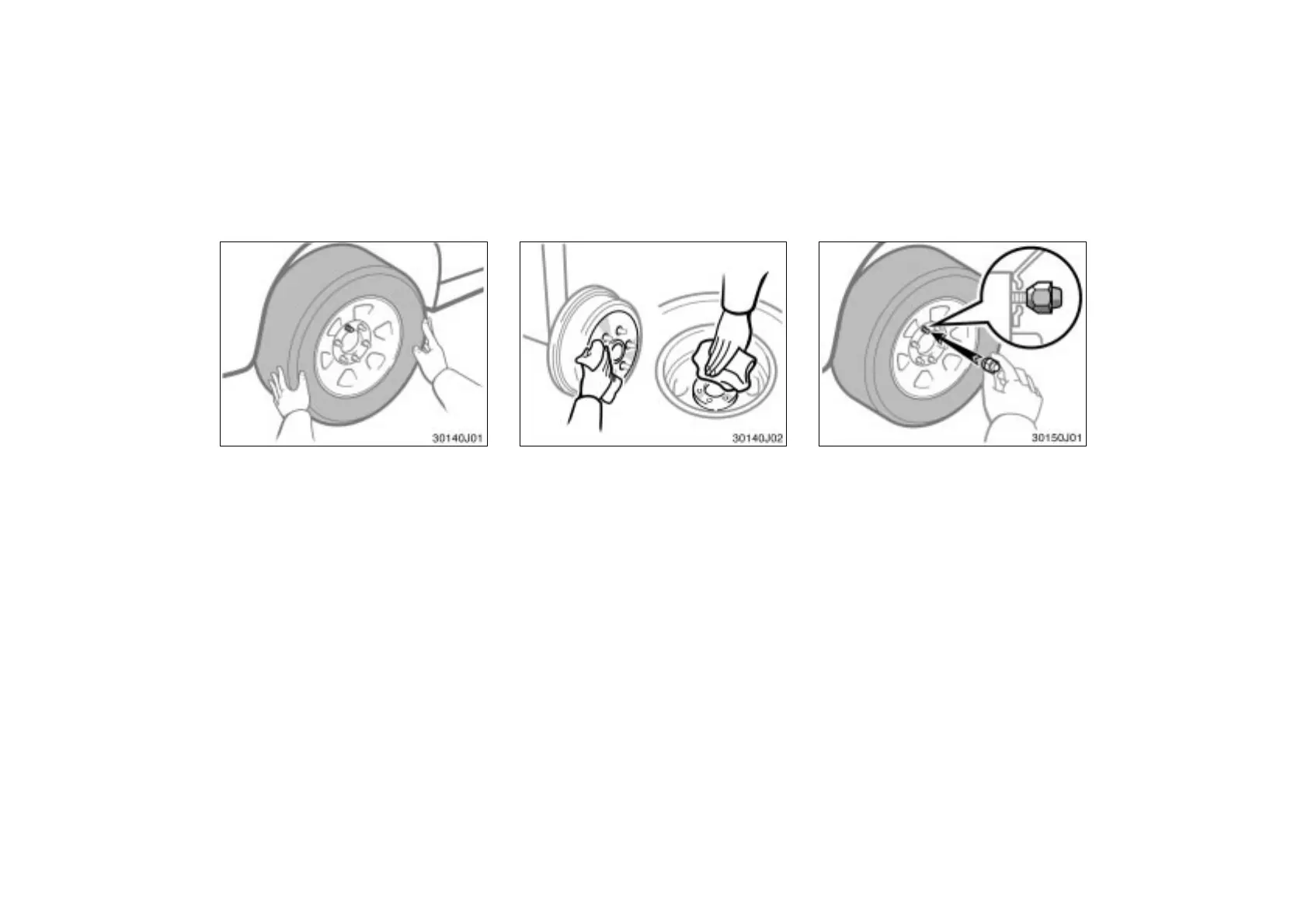 30140J01

30140J02

30150J01