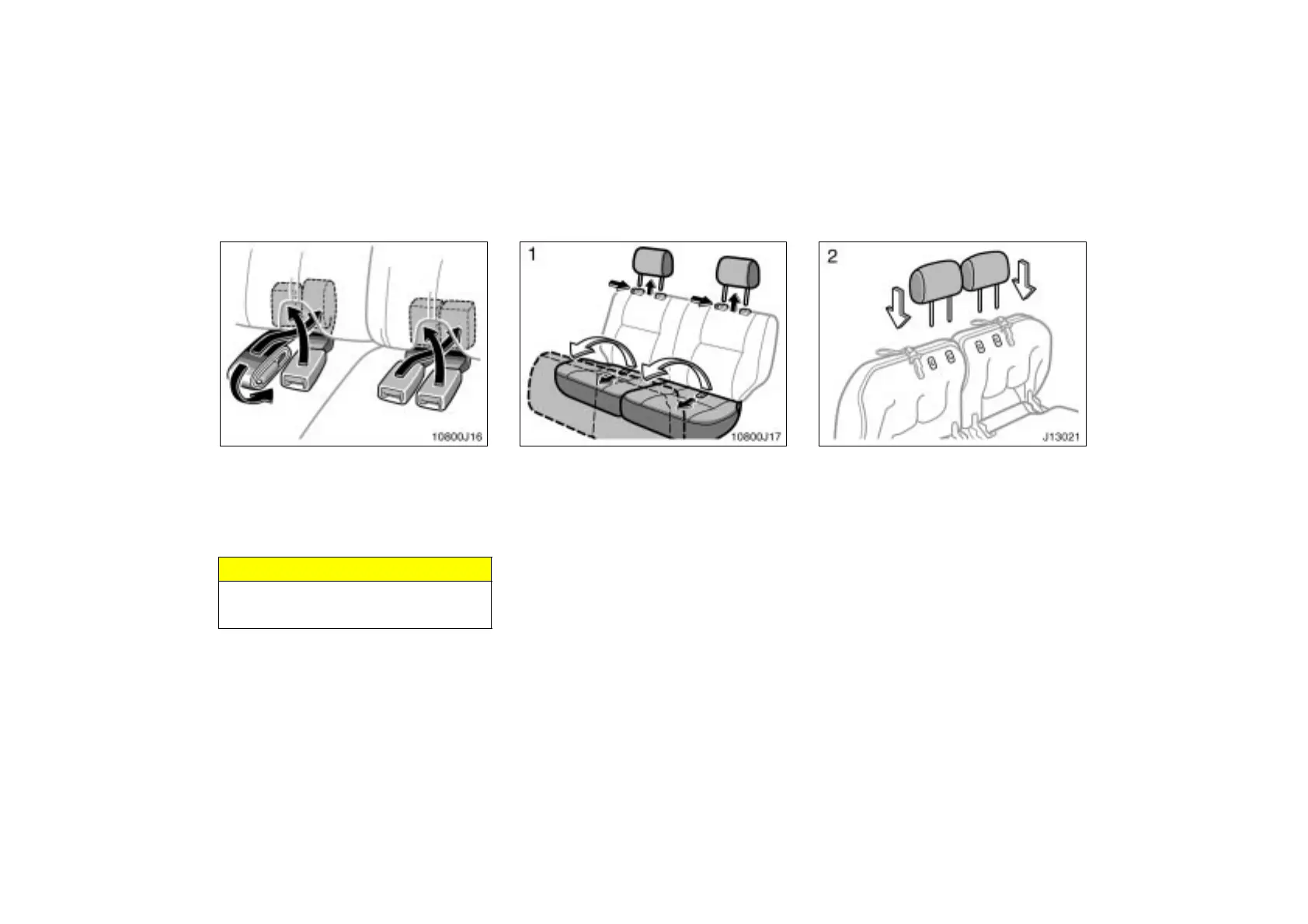 10800J16

1

10800J17

2

J13021