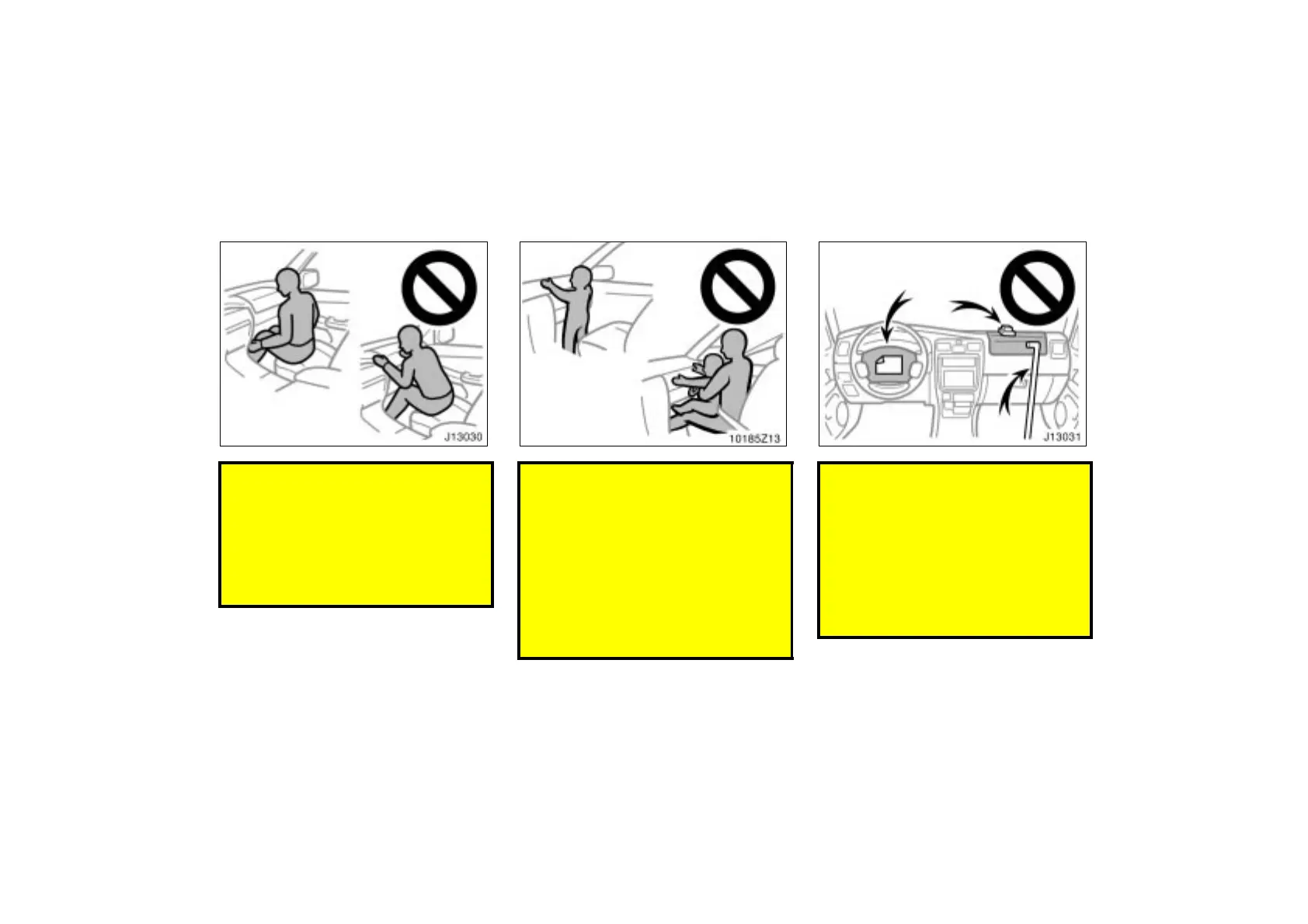 J13030

10185Z13

J13031