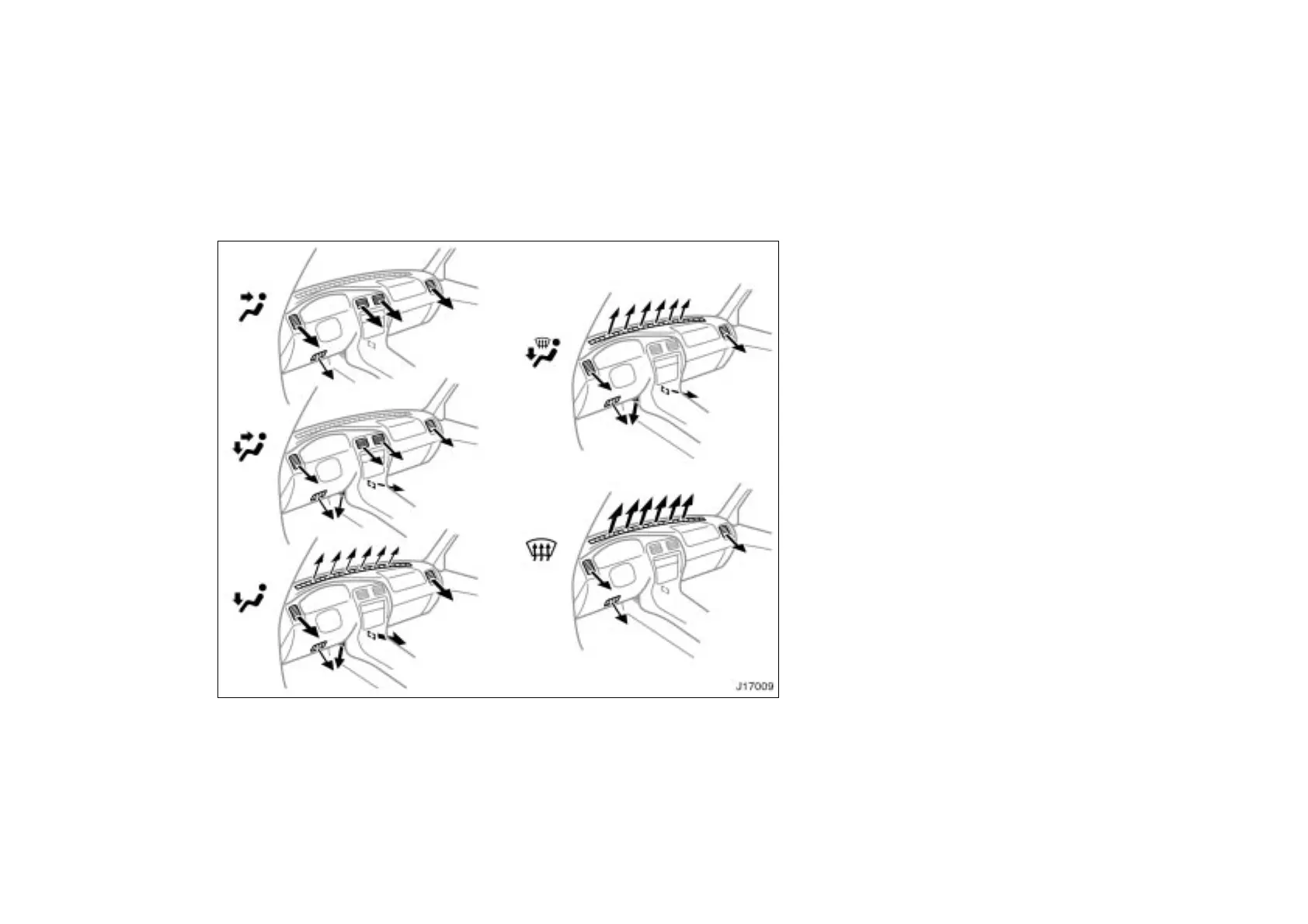 J17009