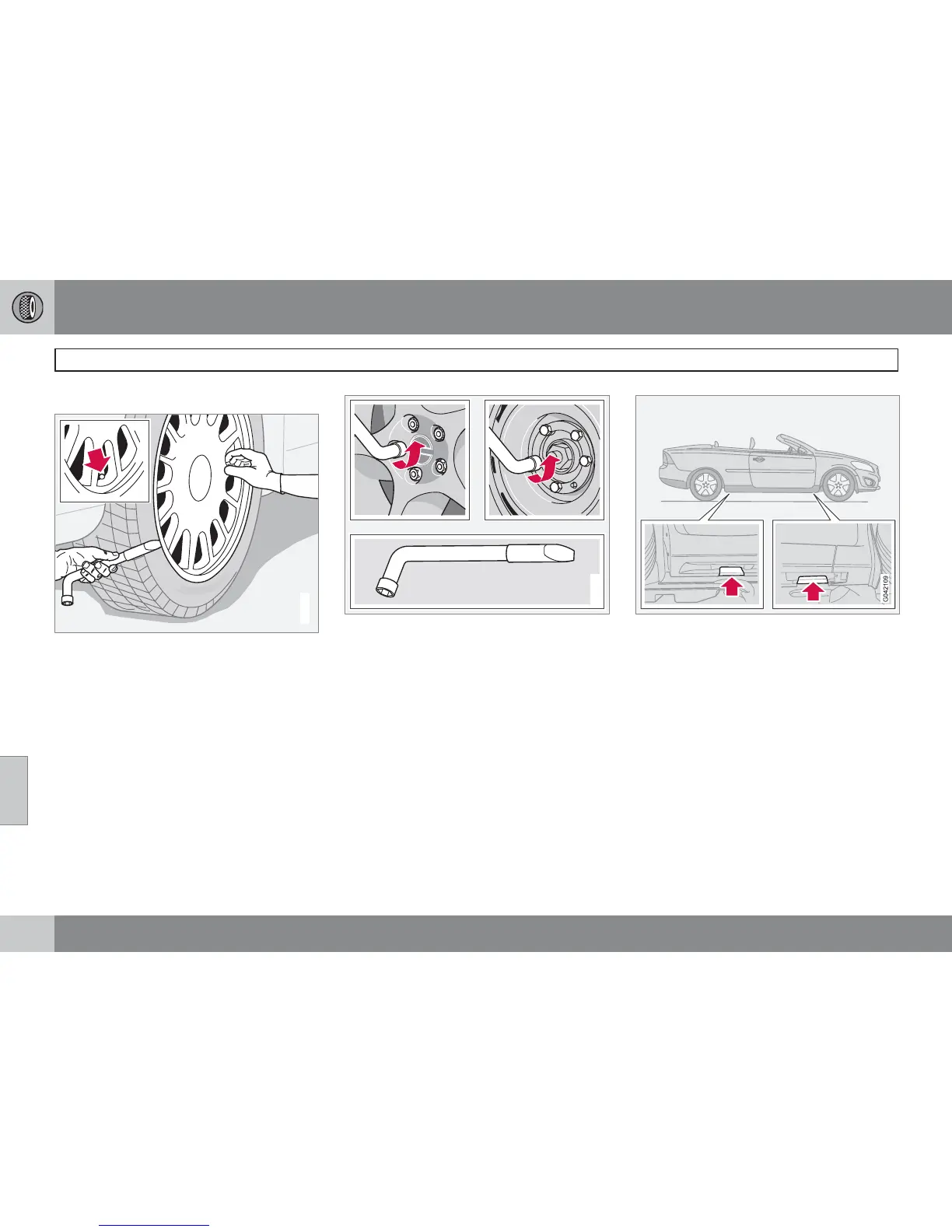 G042109