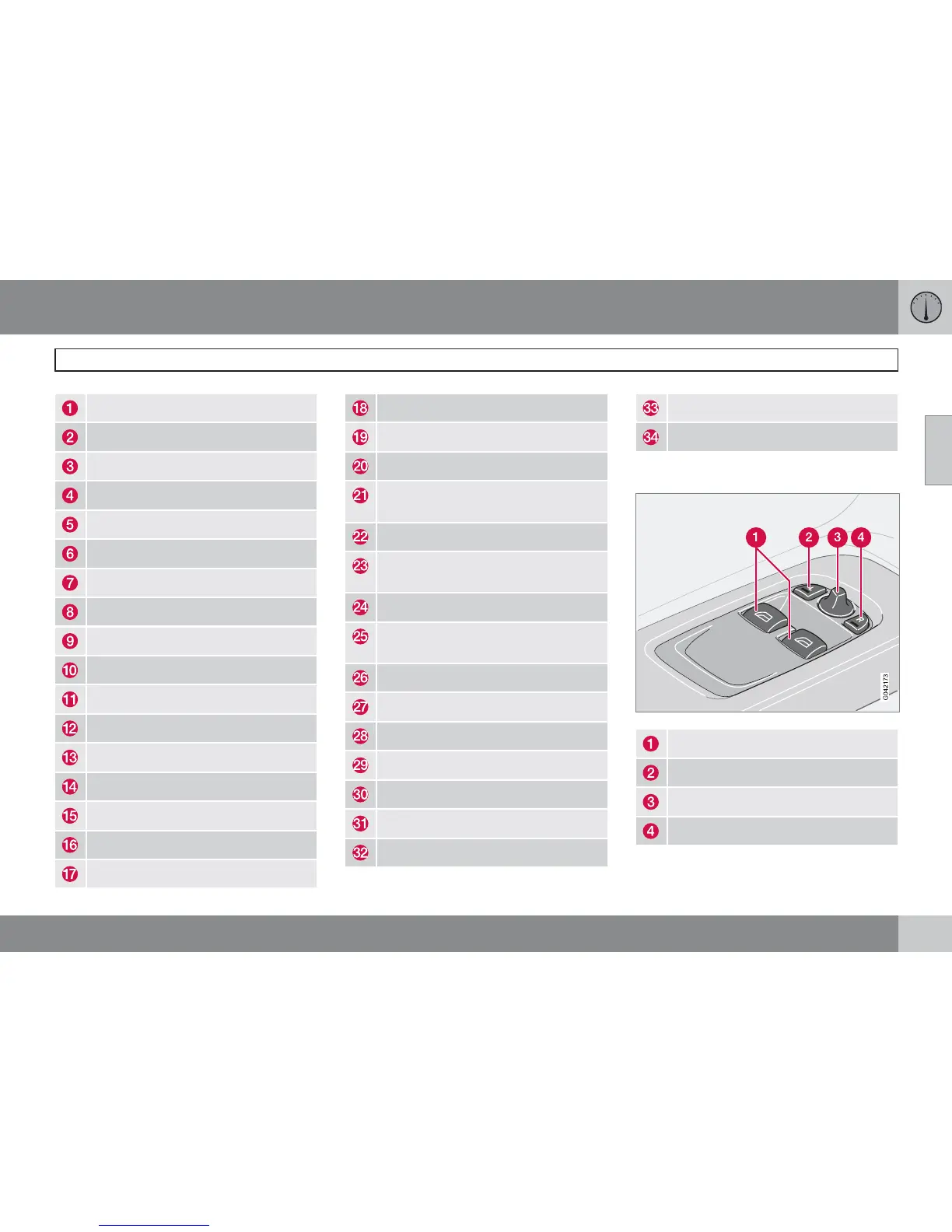 1

2

3

4

5

6

7

8

9

10

11

12

13

14

15

16

17

18

19

20

21

22

23

24

25

26

27

28

29

30

31

32

33

34

1 2 3 4

G042173

1

2

3

4