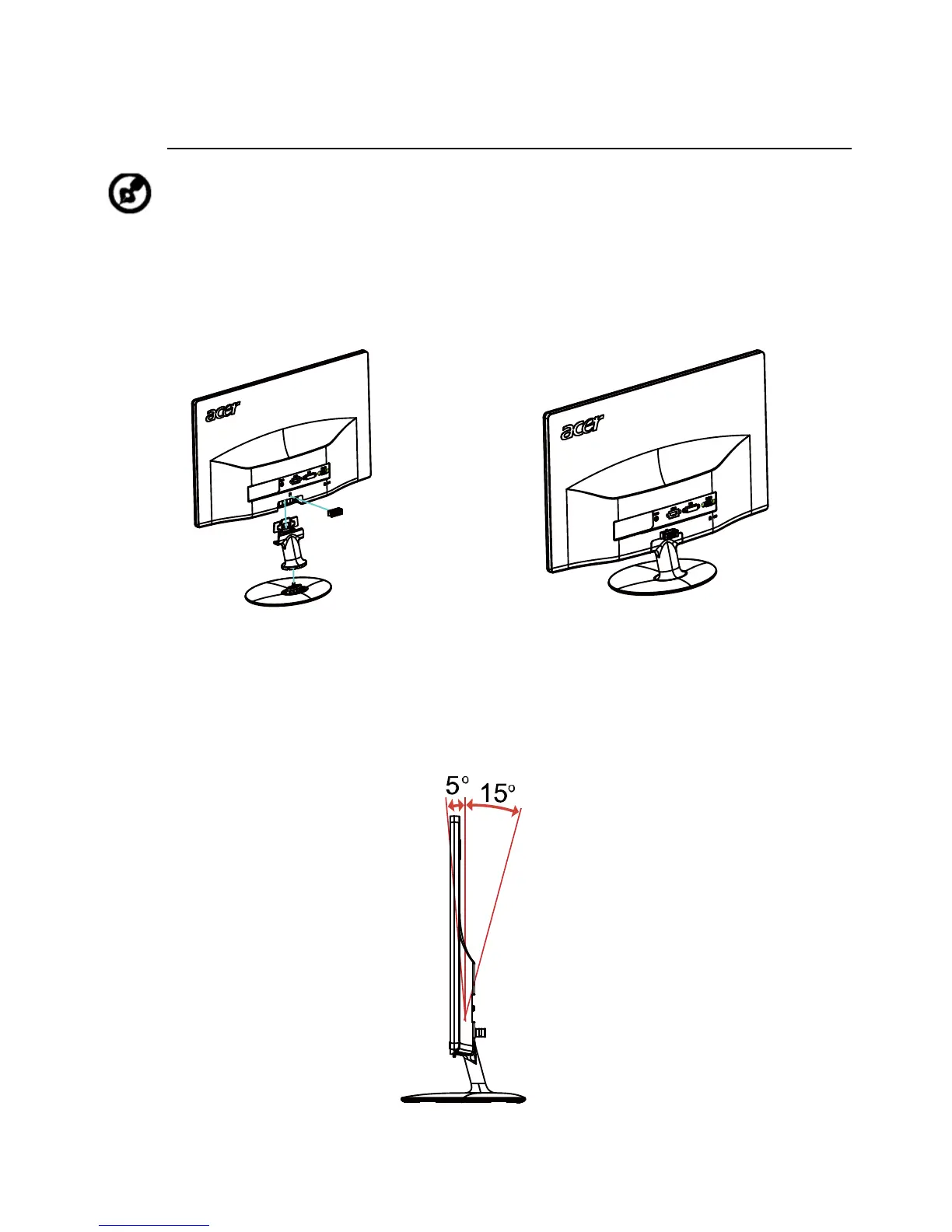 acer

acer

5° 15°