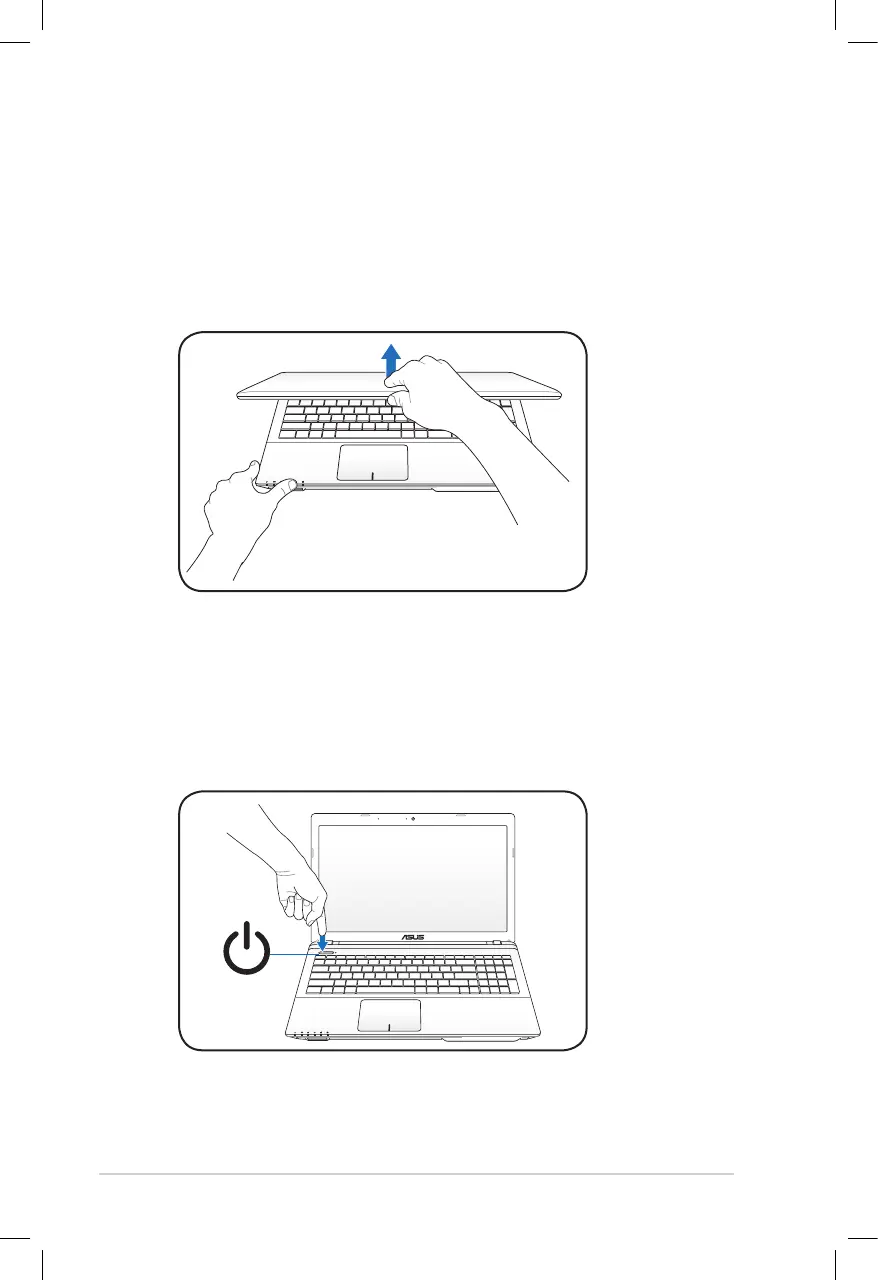 ASUS