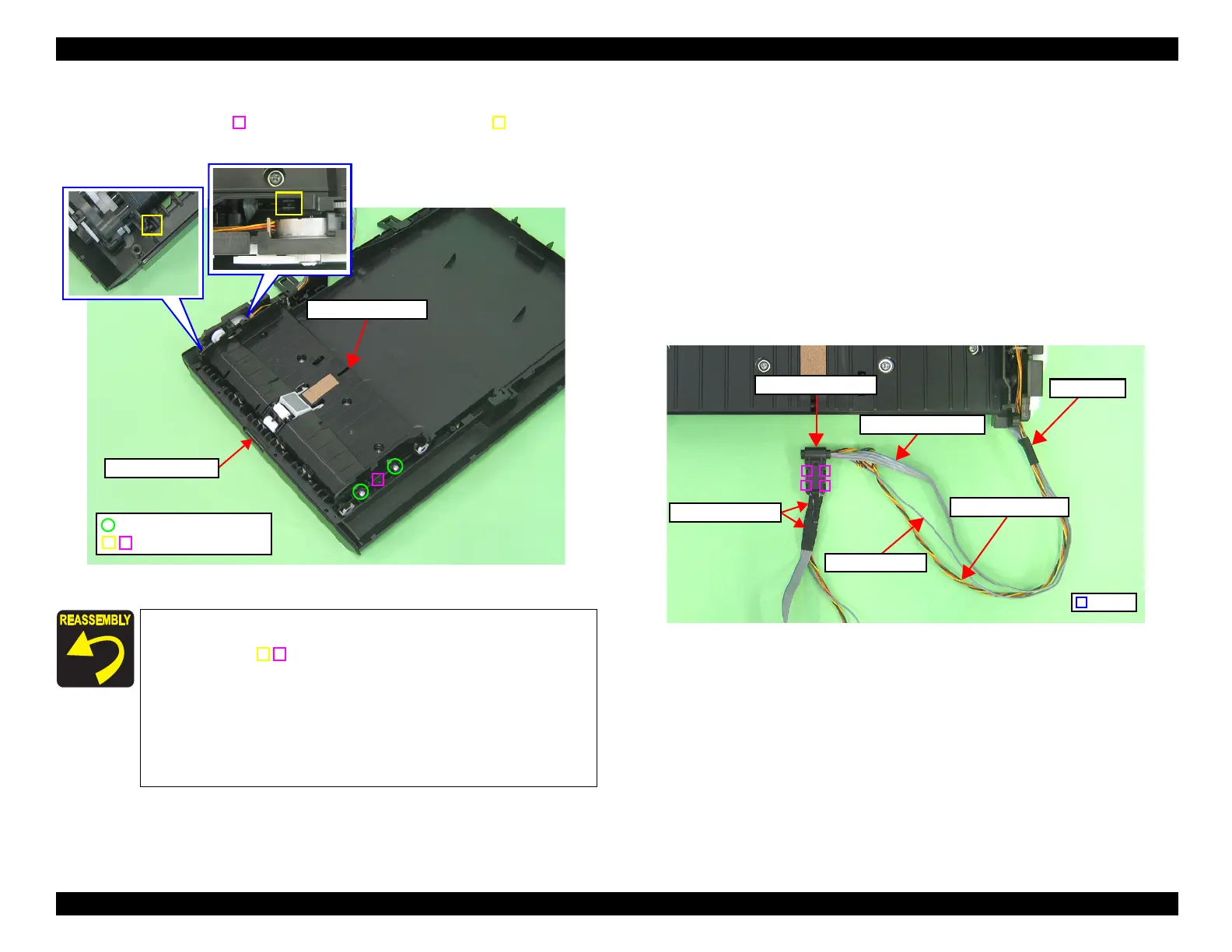 REASSEMBLY