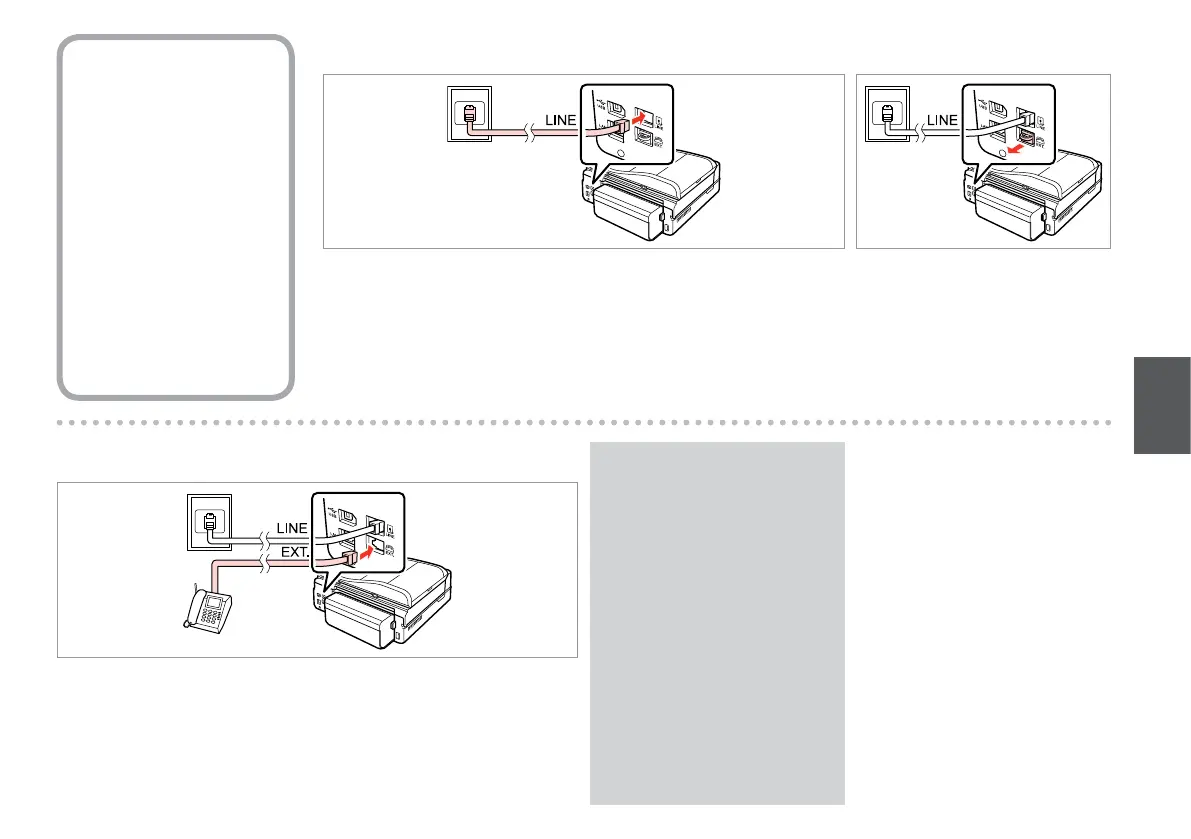 LINE

LINE

LINE

EXT.