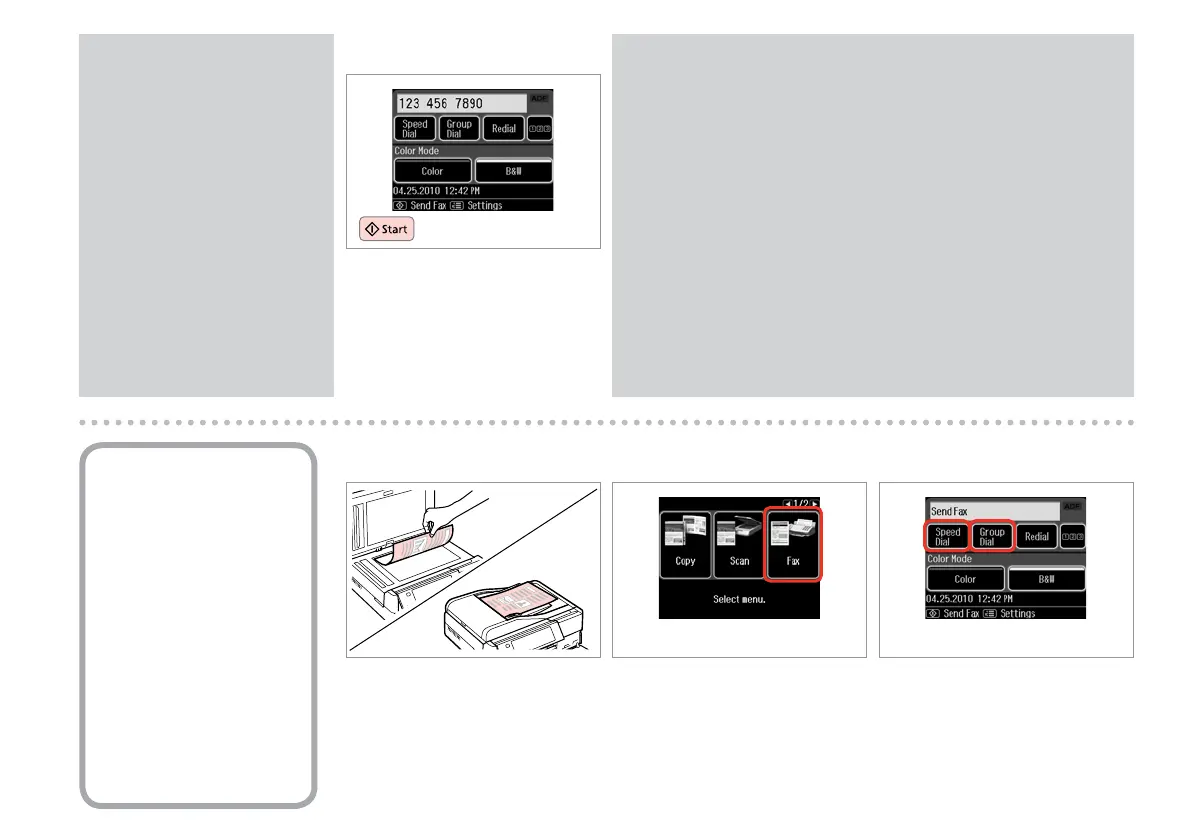 123 456 7890

ADF

Speed Dial

Group Dial

Redial

Color Mode

Color

B&W

04.25.2010 12:42 PM

Send Fax

Settings

Start

1/2

Copy

Scan

Fax

Select menu.

Send Fax

ADF

Speed Dial

Group Dial

Redial

Color Mode

Color

B&W

04.25.2010 12:42 PM

Send Fax

Settings