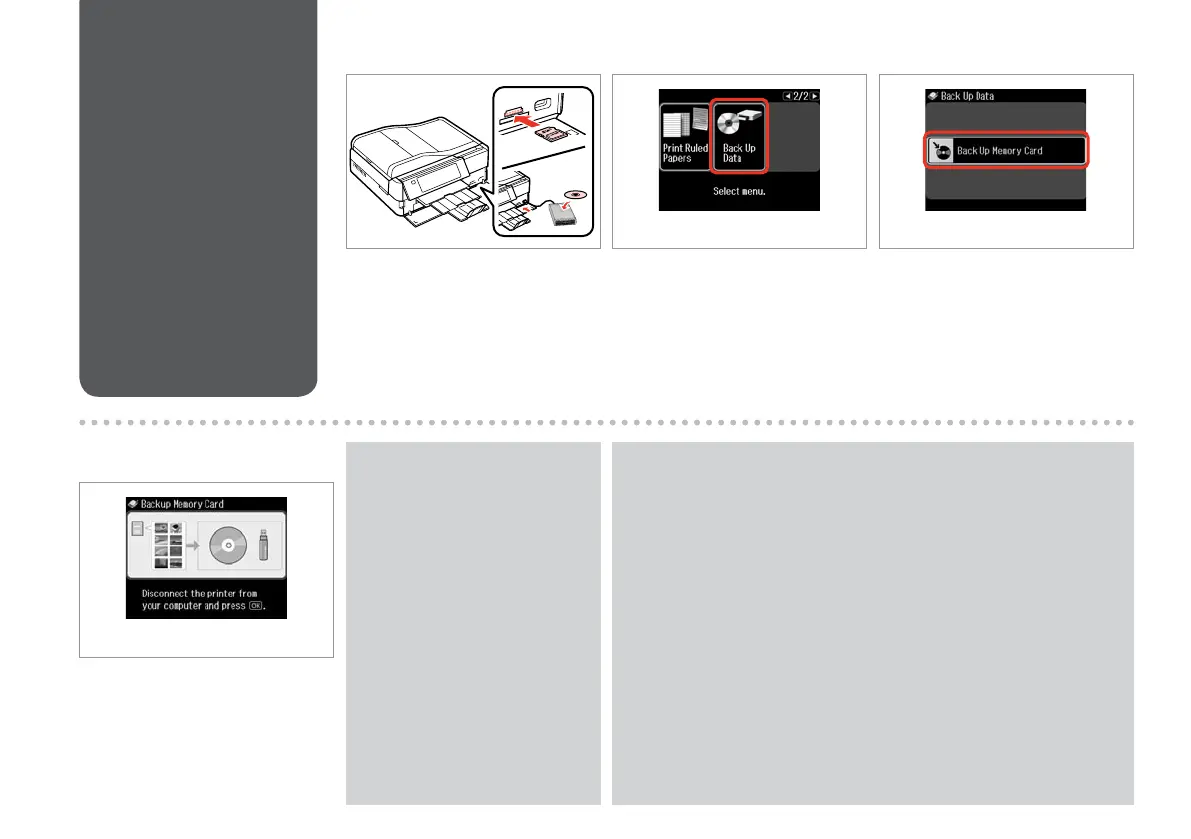 2/2

Print Ruled Papers

Back Up Data

Select menu.

Back Up Data

Back Up Memory Card

Backup Memory Card

Disconnect the printer from your computer and press OK.