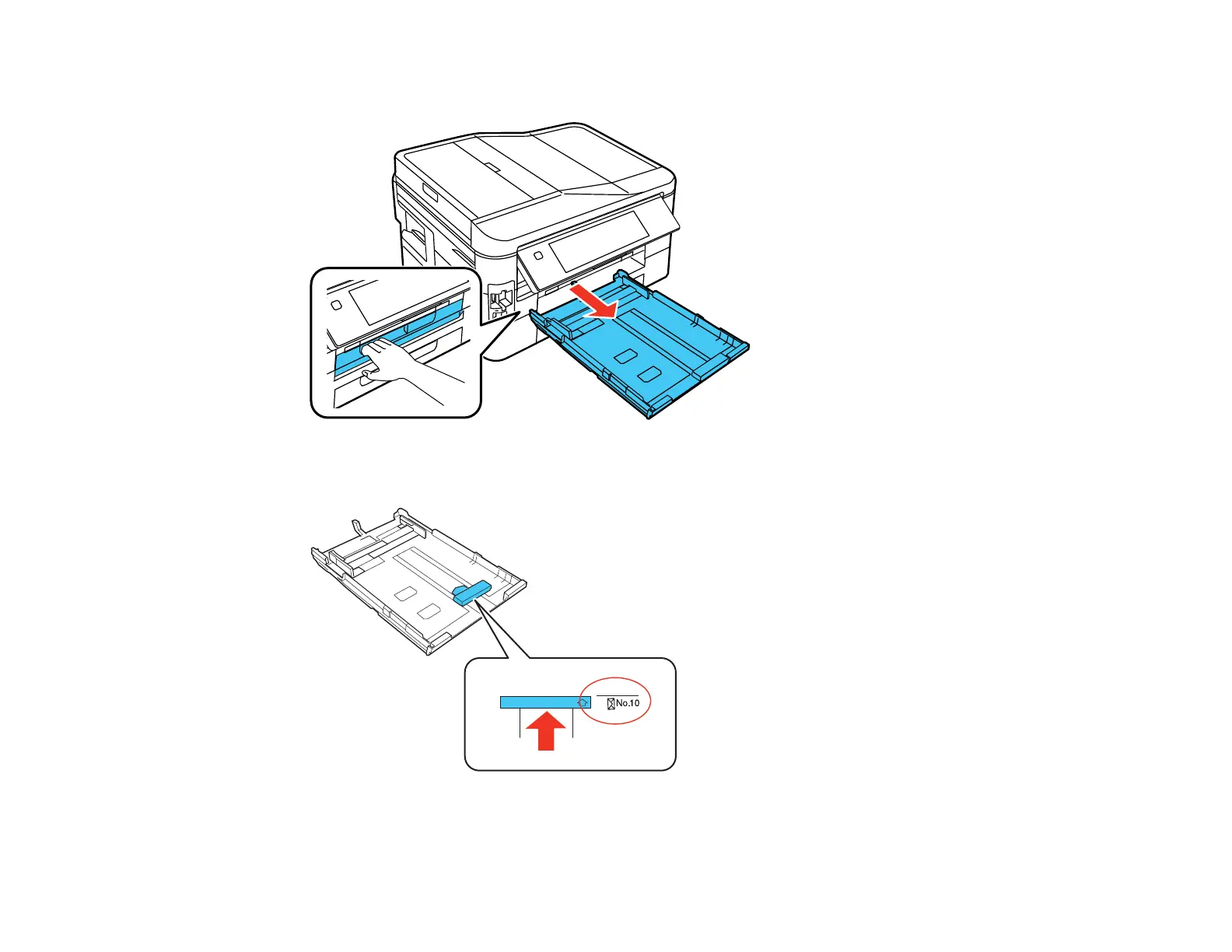 No.10