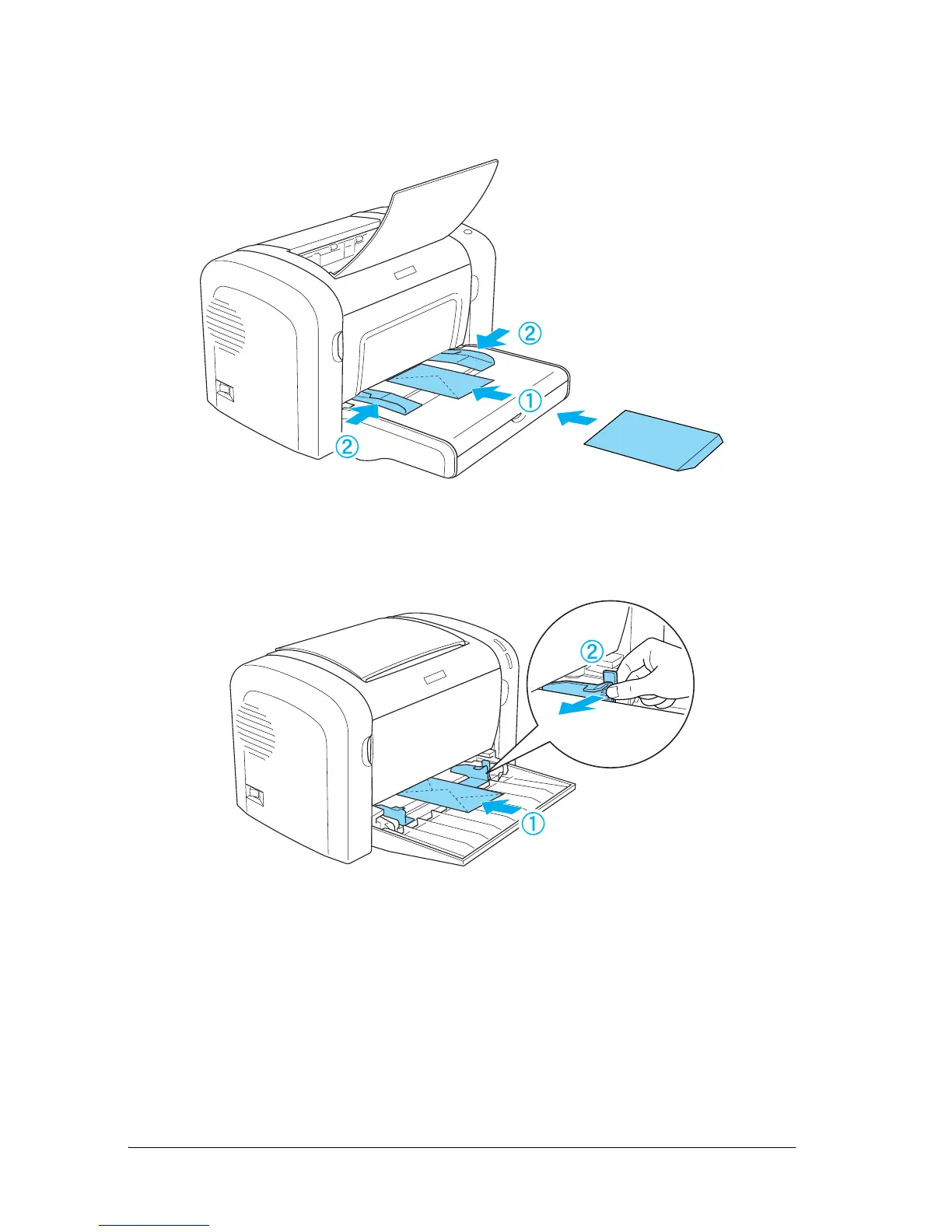 ②
①
②

②
①