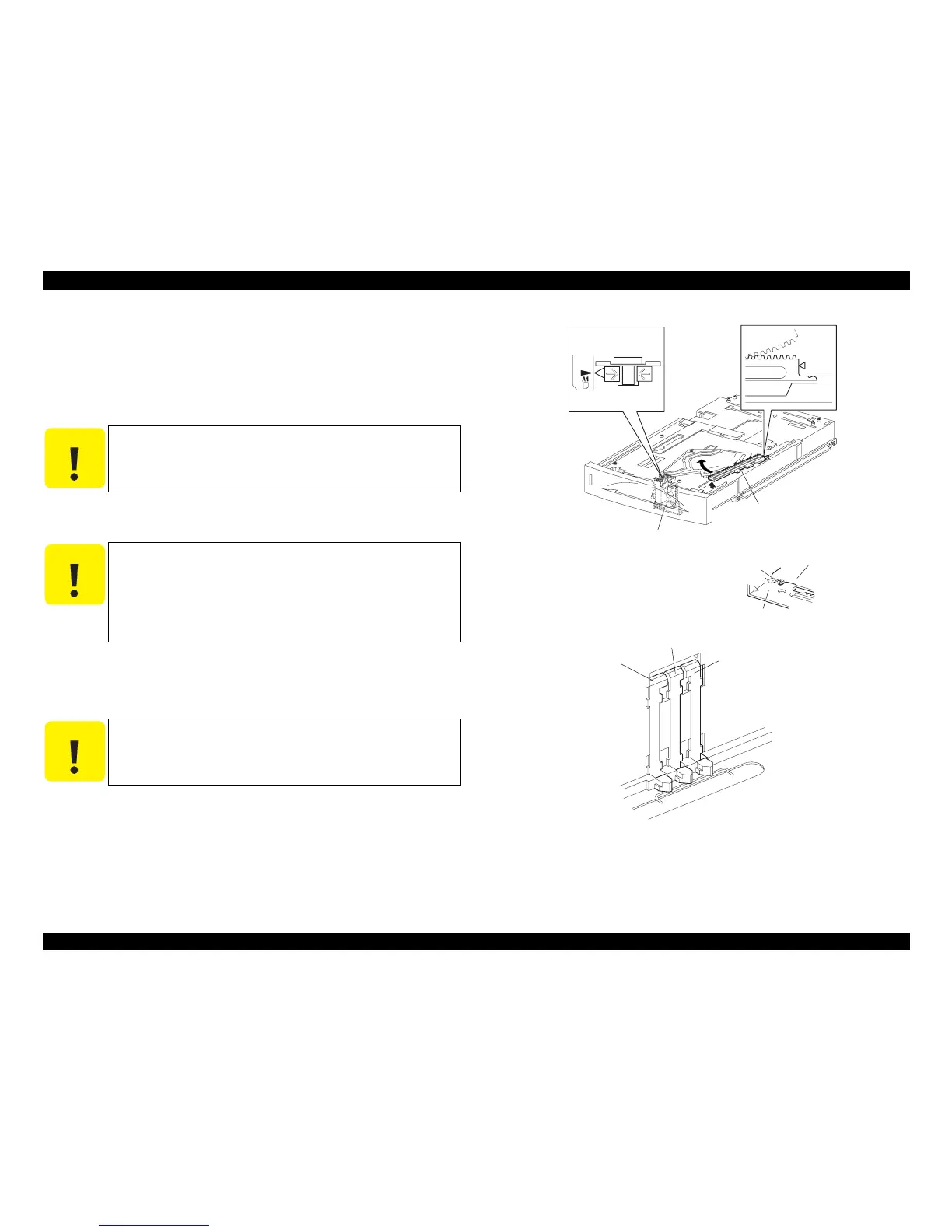 A4