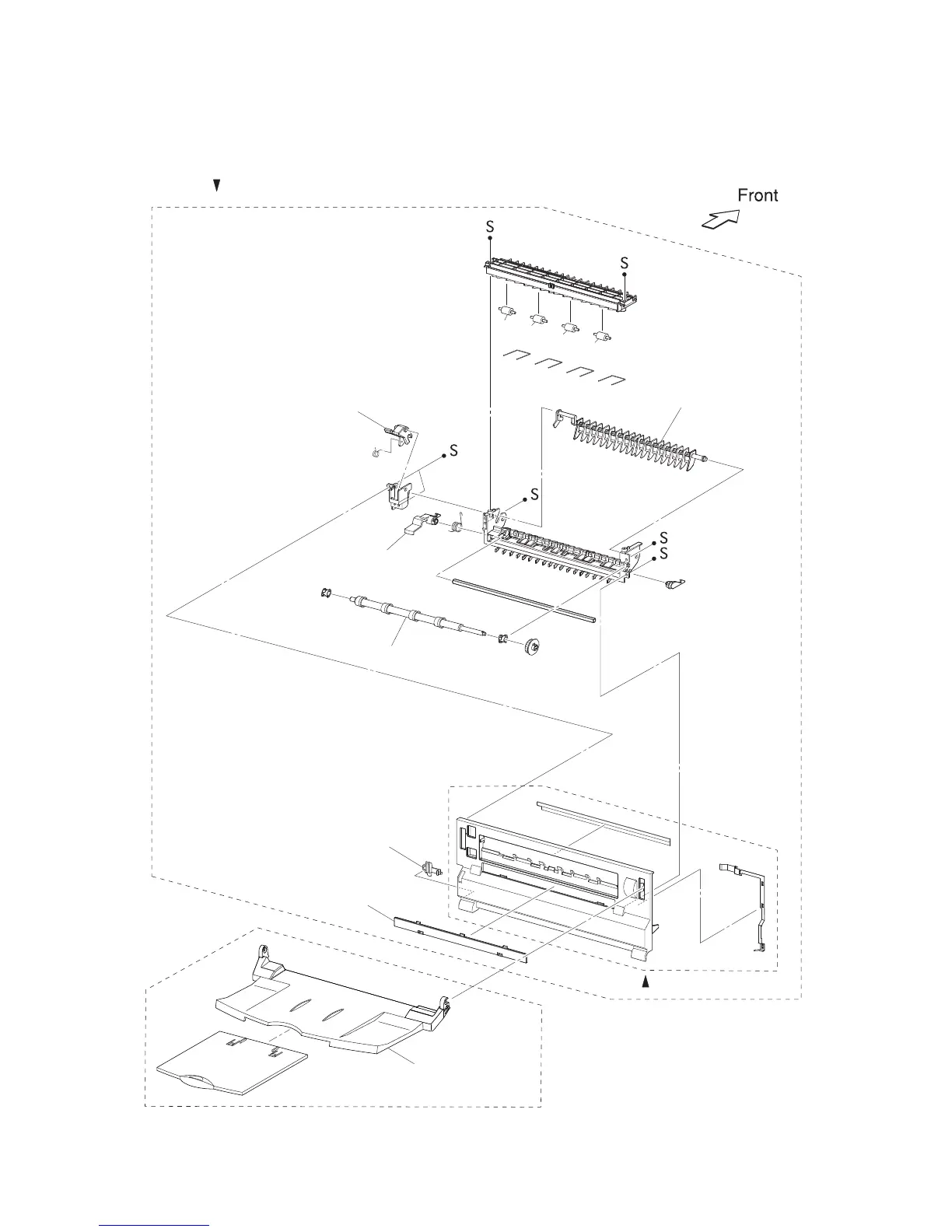 Front

S

S

S

S

S

S