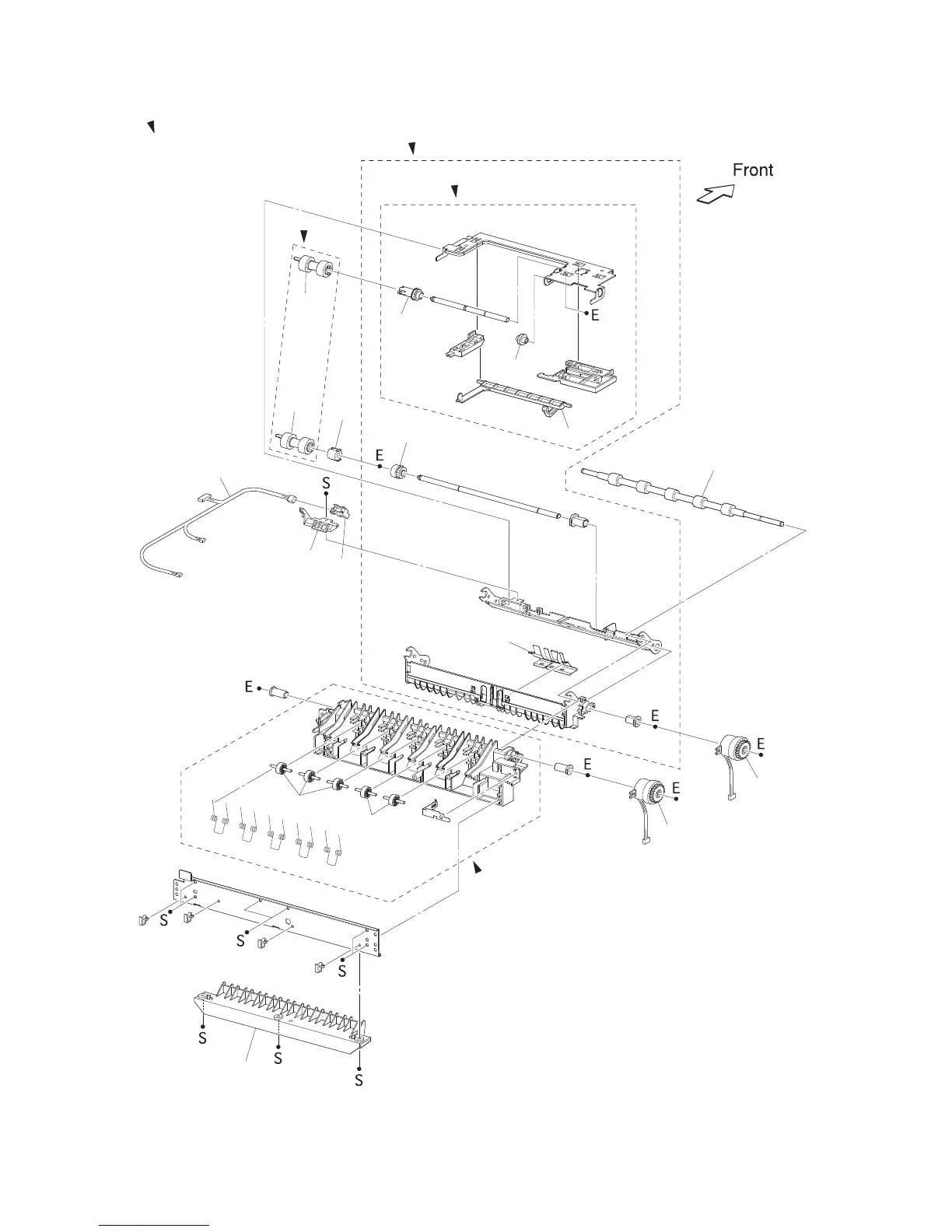 Front

E

E

S

E

E

E

E

E

S

S

S

S

S

S