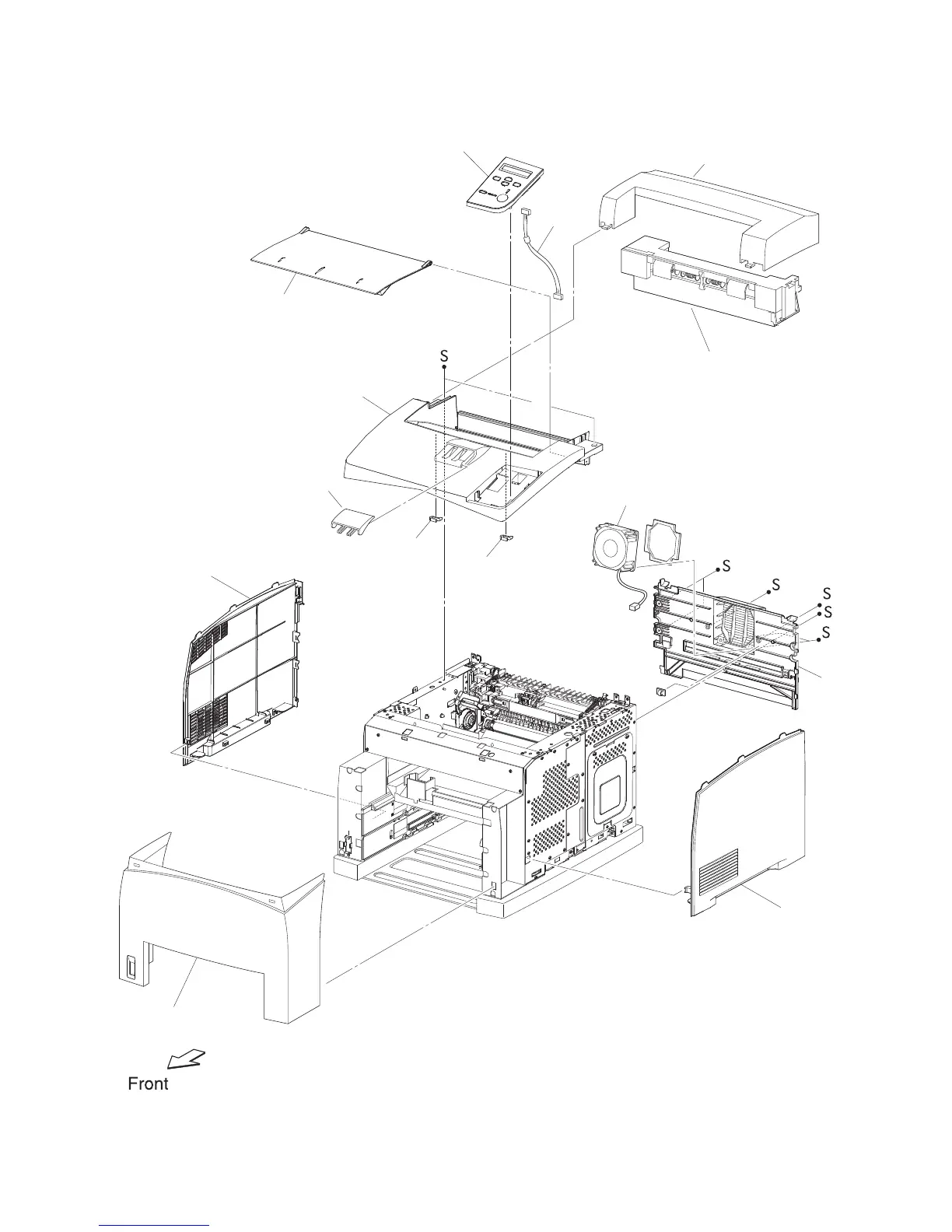 S

S

S

S

S

S

Front