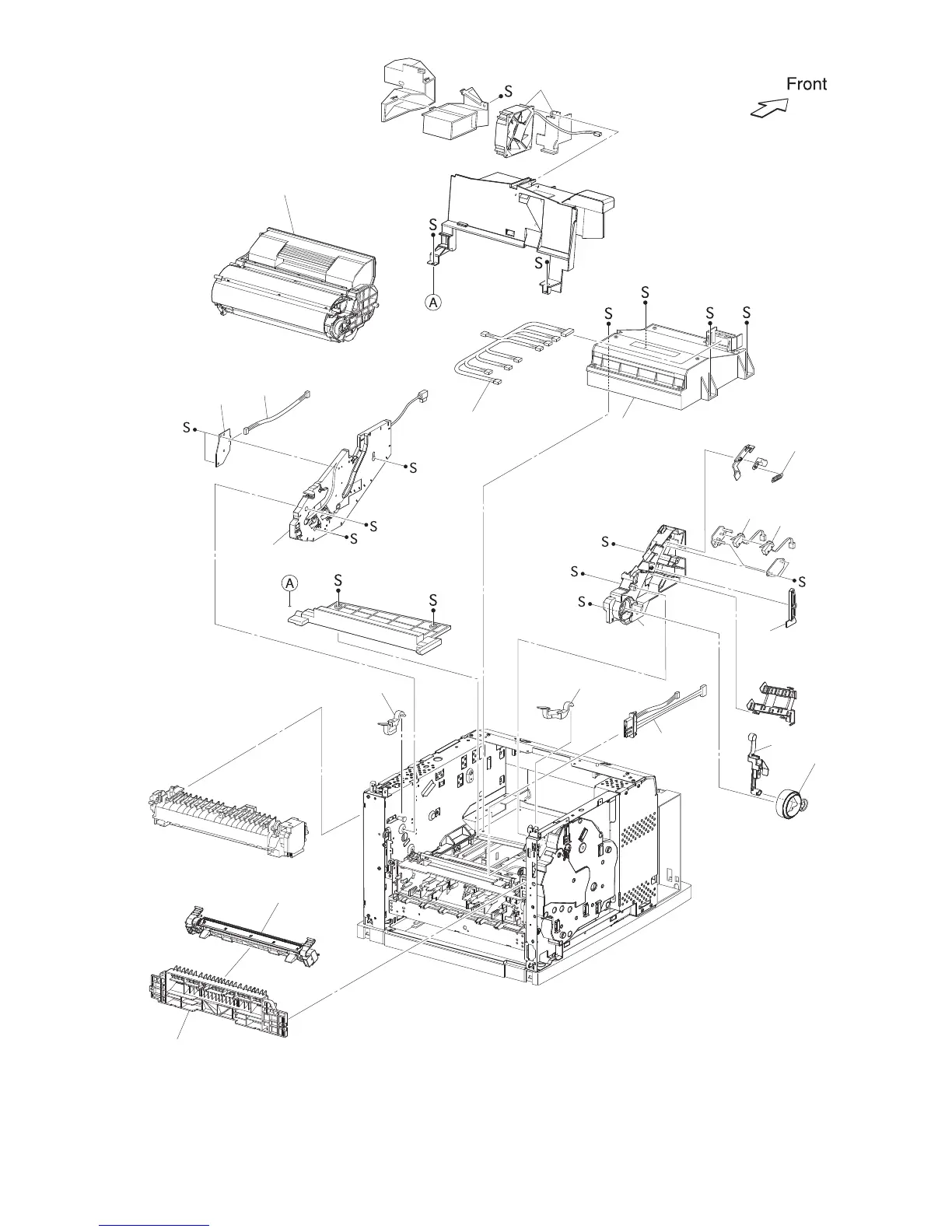 Front

S

S
S
A

S
S S S

S
S
S
S

S
S
S
S

A S
S