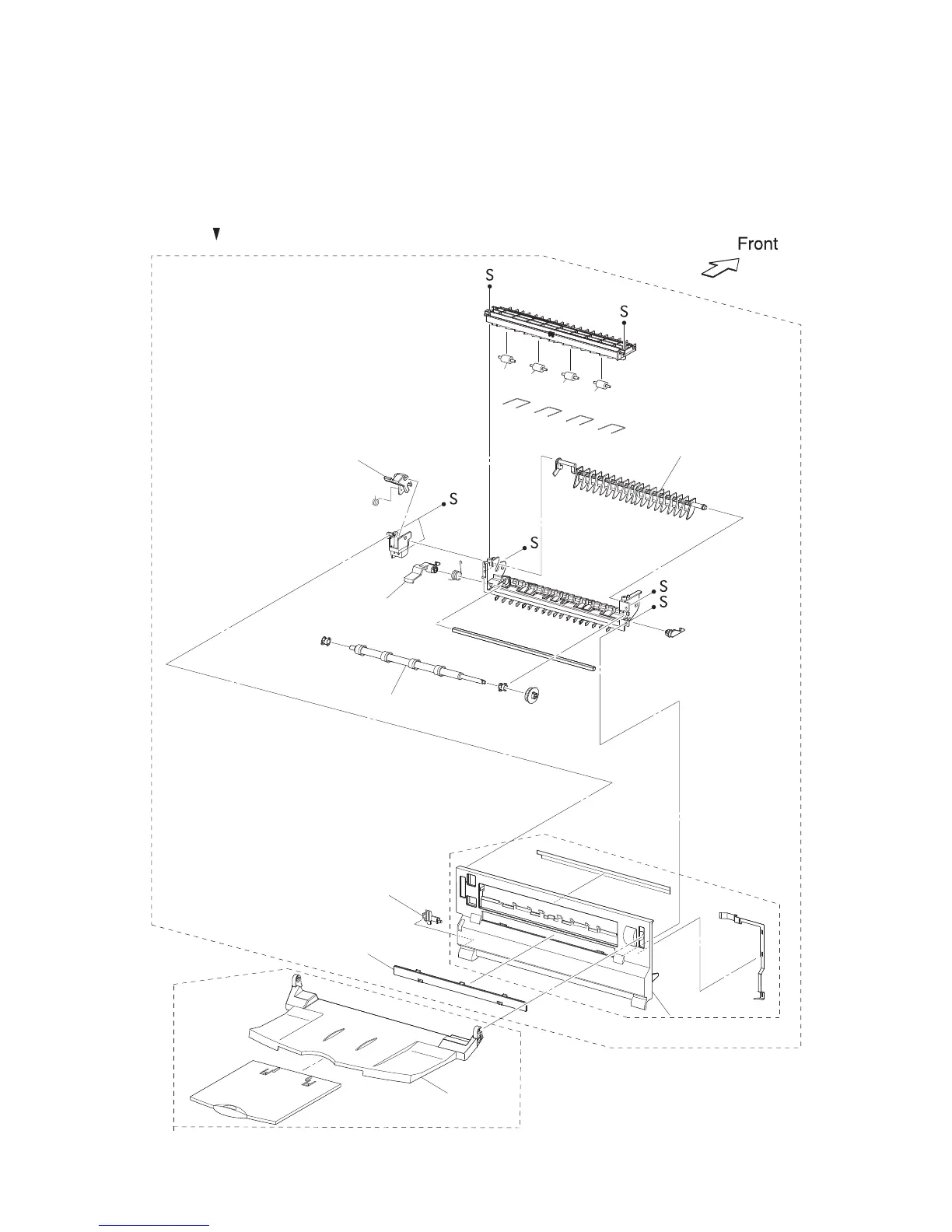 Front

S

S

S

S

S

S